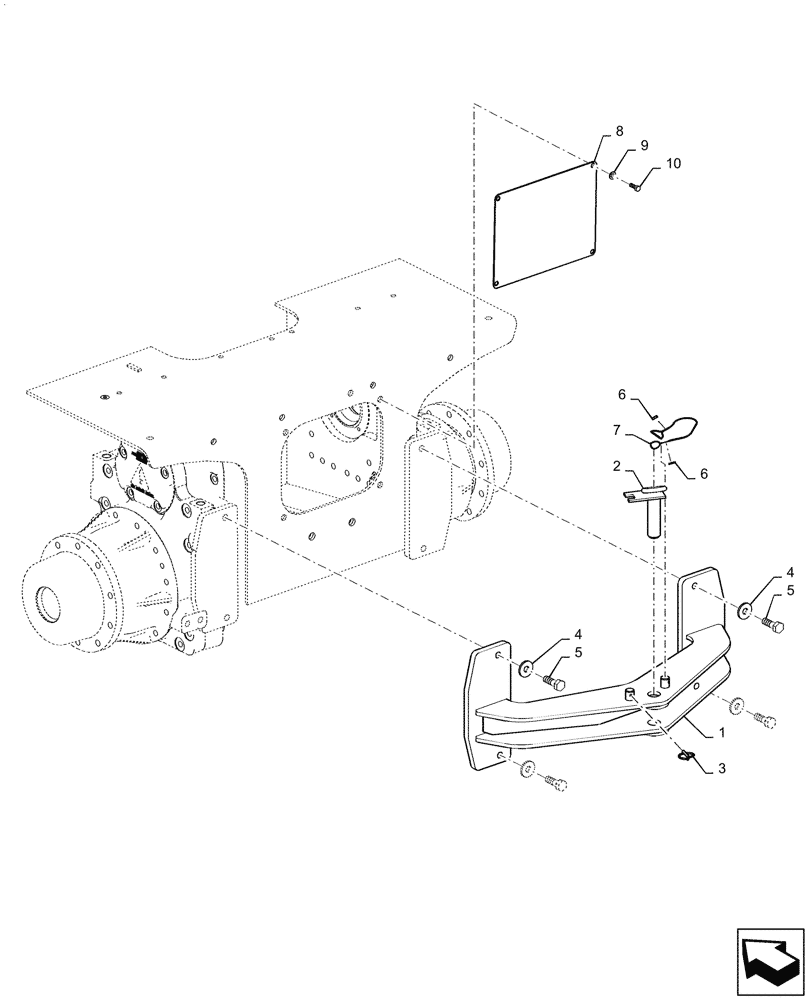 8
9
10
6
7
6
2
4
5
4
5
1
3