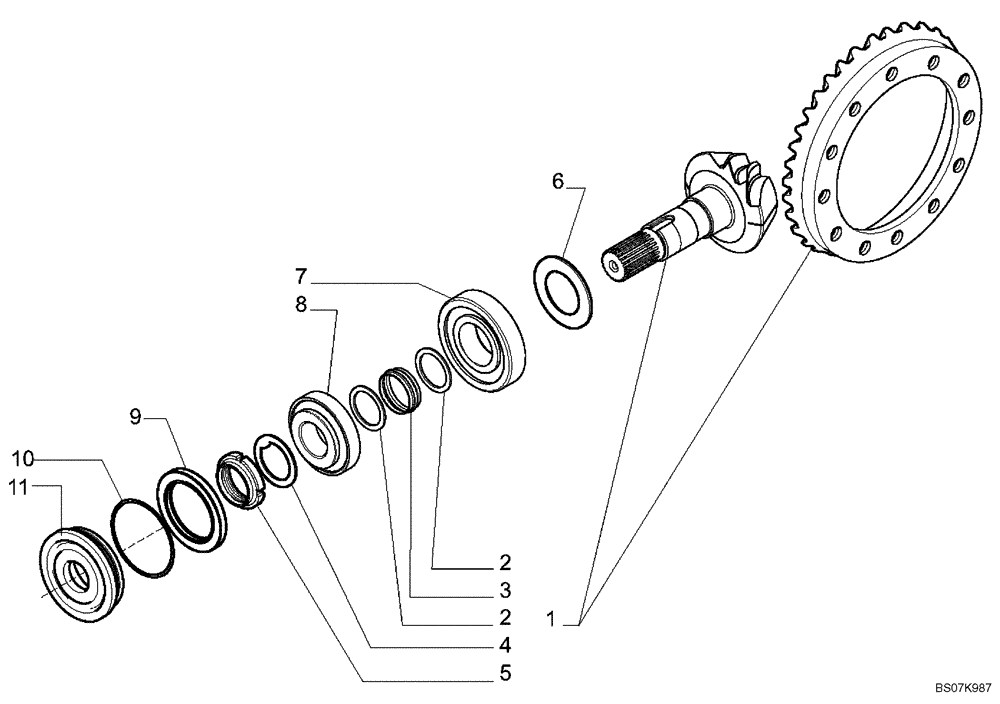 6
7
8
9
10
11
2
3
2
4
5
1
BS07K987