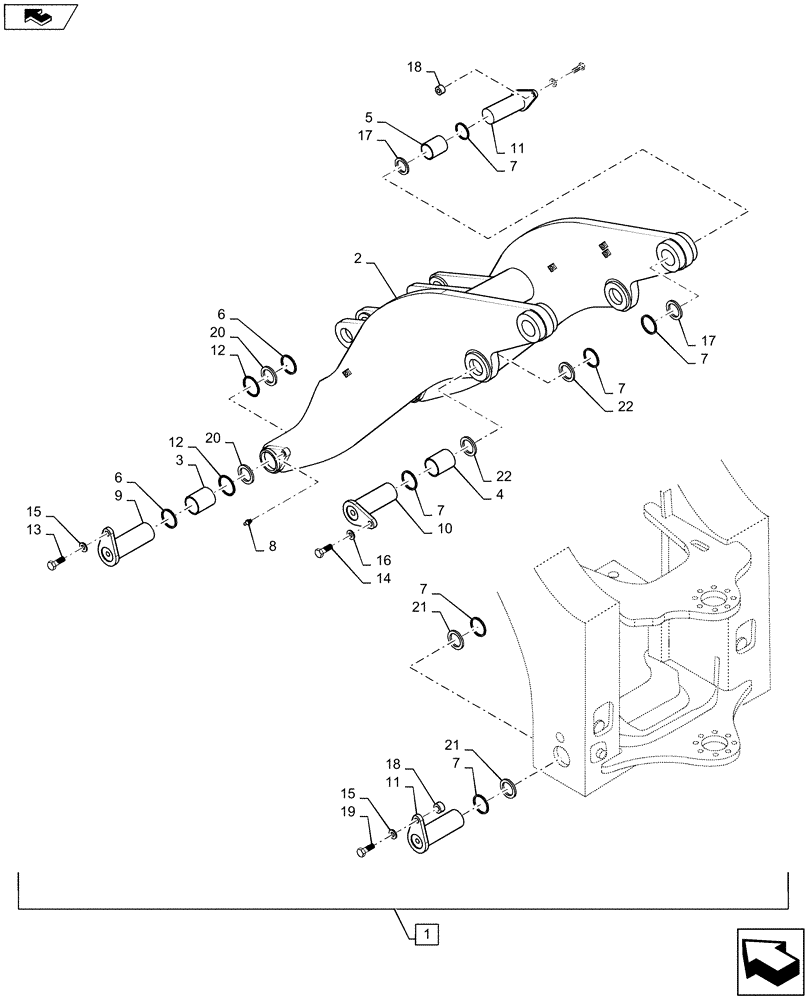 18
5
17
11
7
2
6
20
12
17
7
7
22
12
20
3
6
9
22
4
7
10
15
13
8
16
14
7
21
21
7
18
11
15
19
1