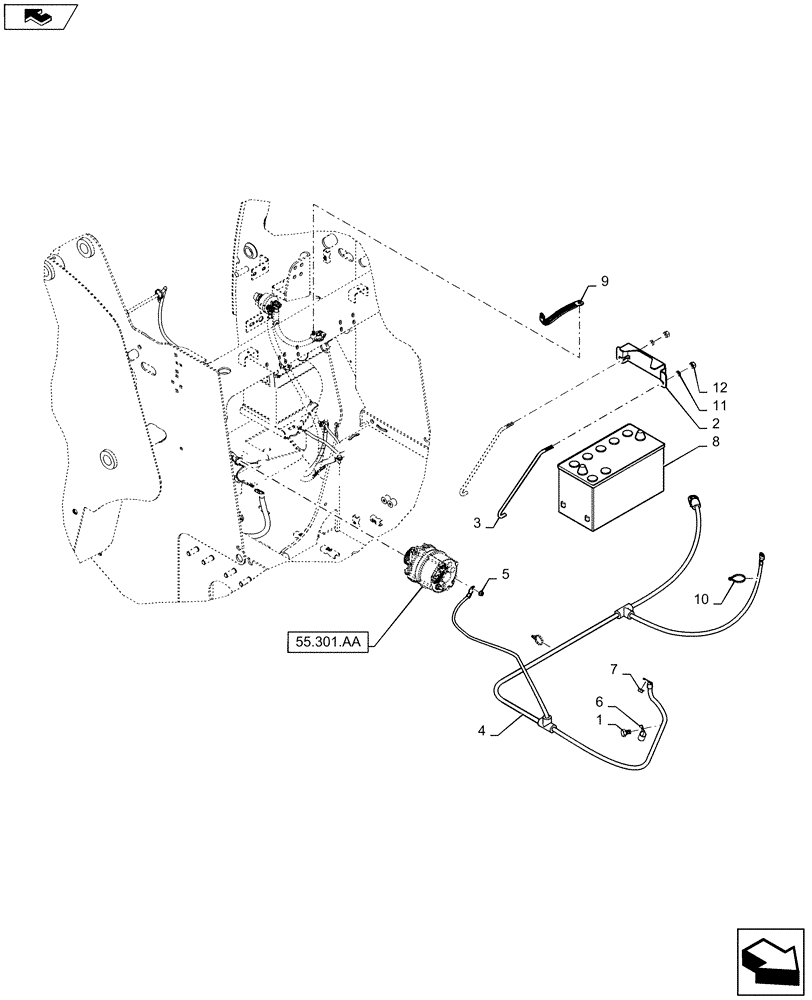 9
12
11
2
8
3
5
10
55.301.AA
7
6
1
4