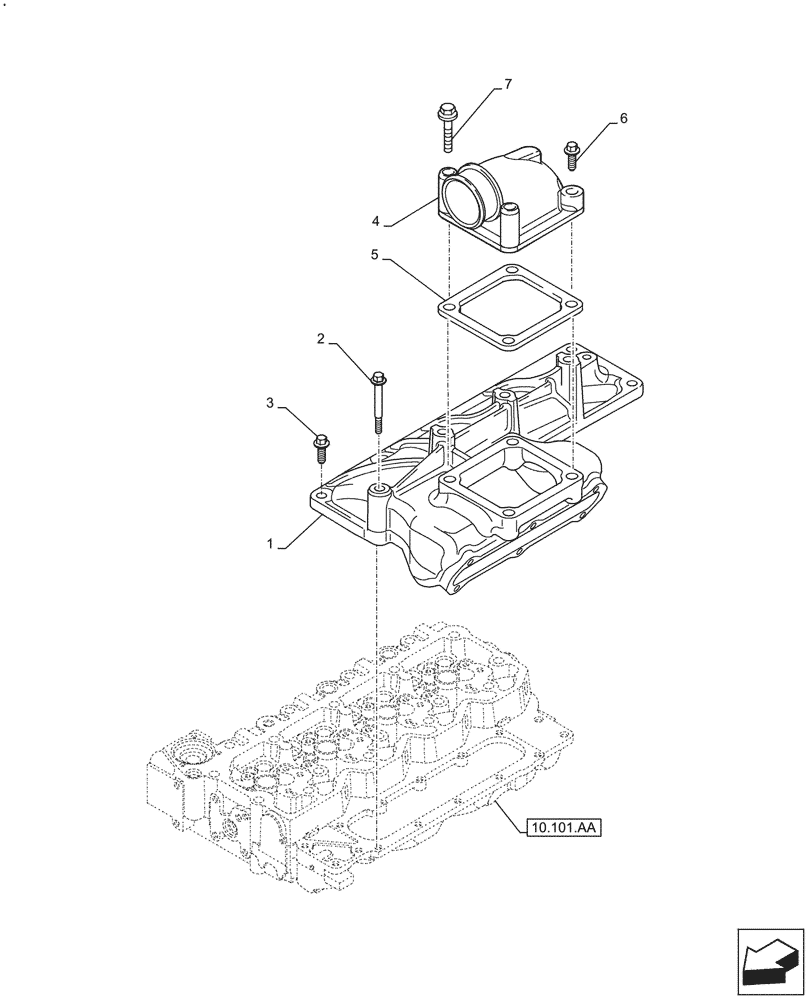 7

6

4

5

2

3

1

10.101.AA