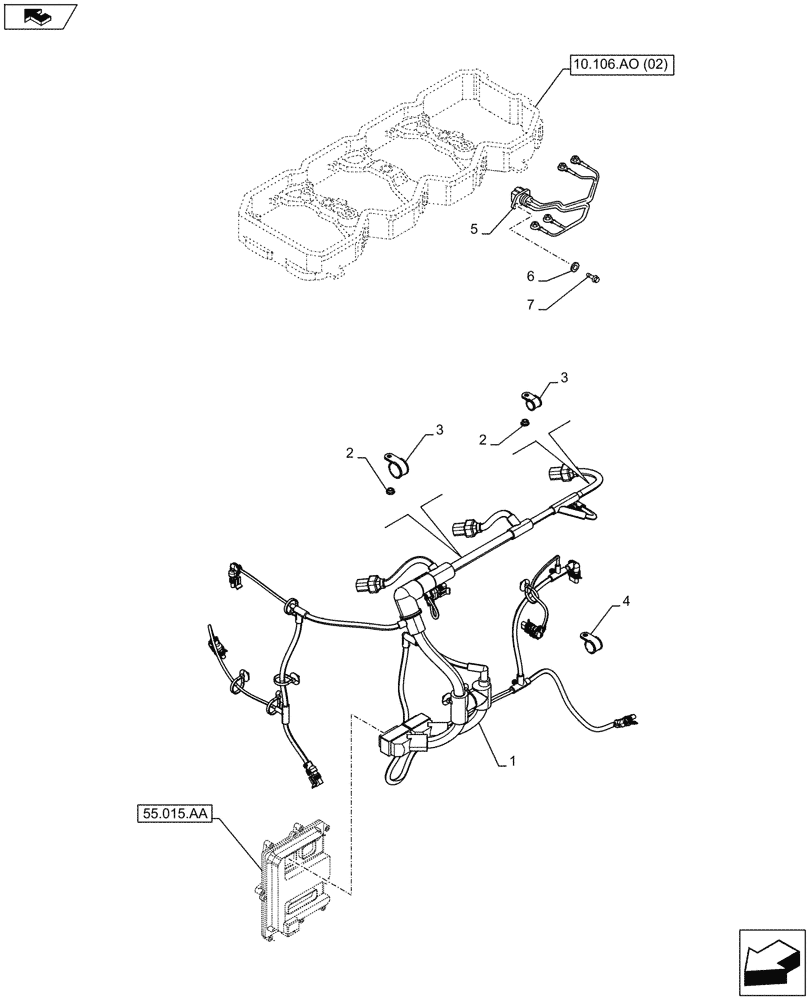 10.106.AO (02)
5
6
7
3
3
2
2
4
1
55.015.AA