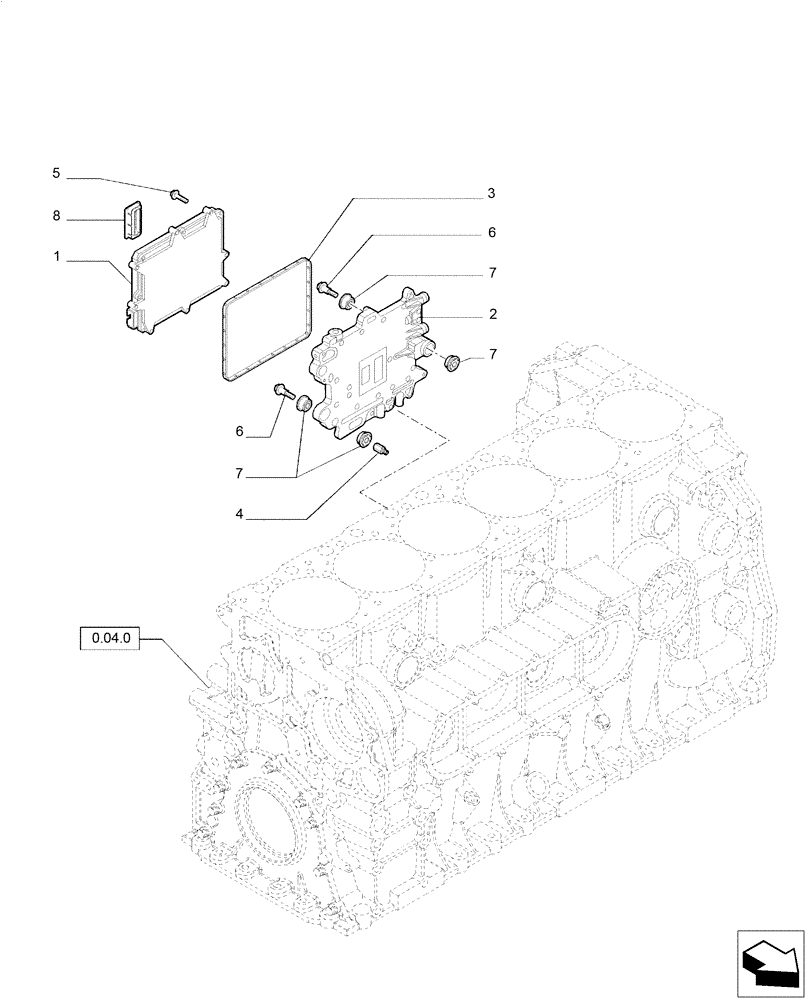 5
8
1
3
6
7
2
7
6
7
4
0.04.0