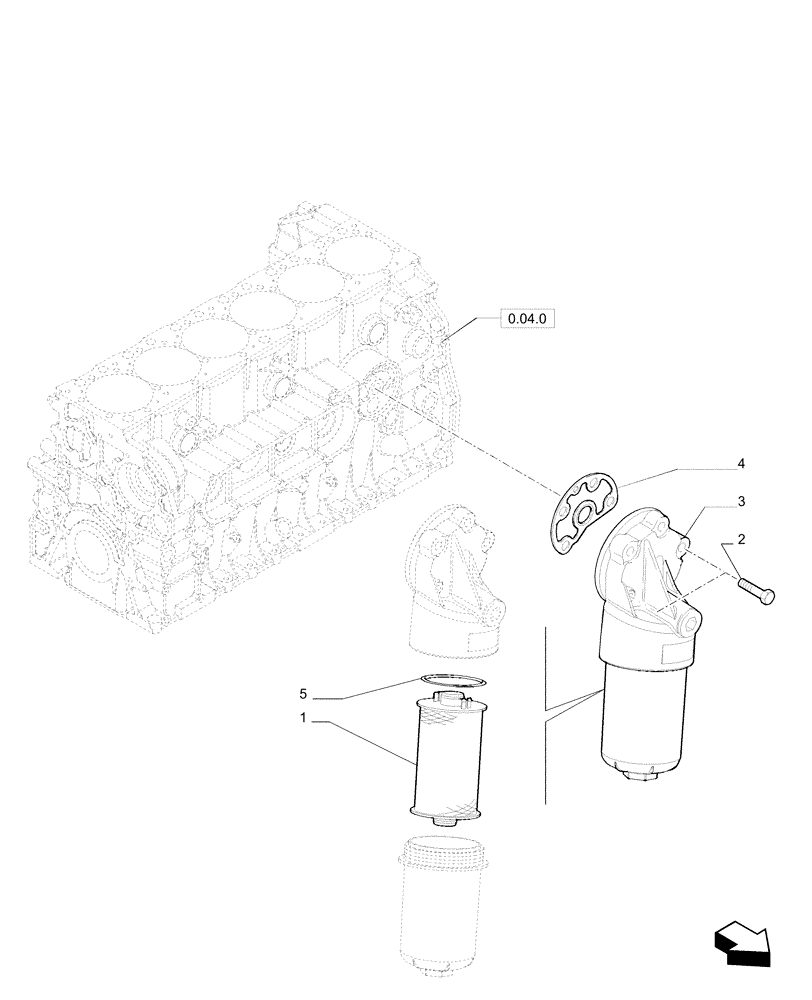 0.04.0
4
3
2
5
1