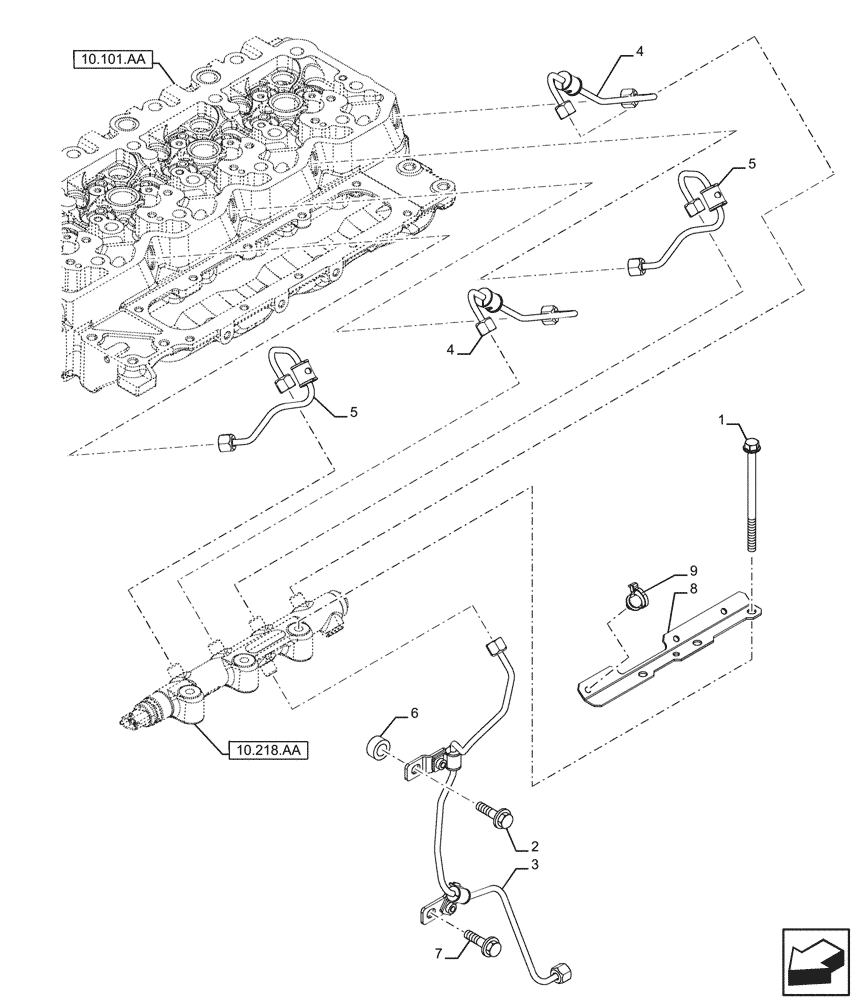 10.101.AA
4
5
4
5
1
9
8
6
10.218.AA
2
3
7