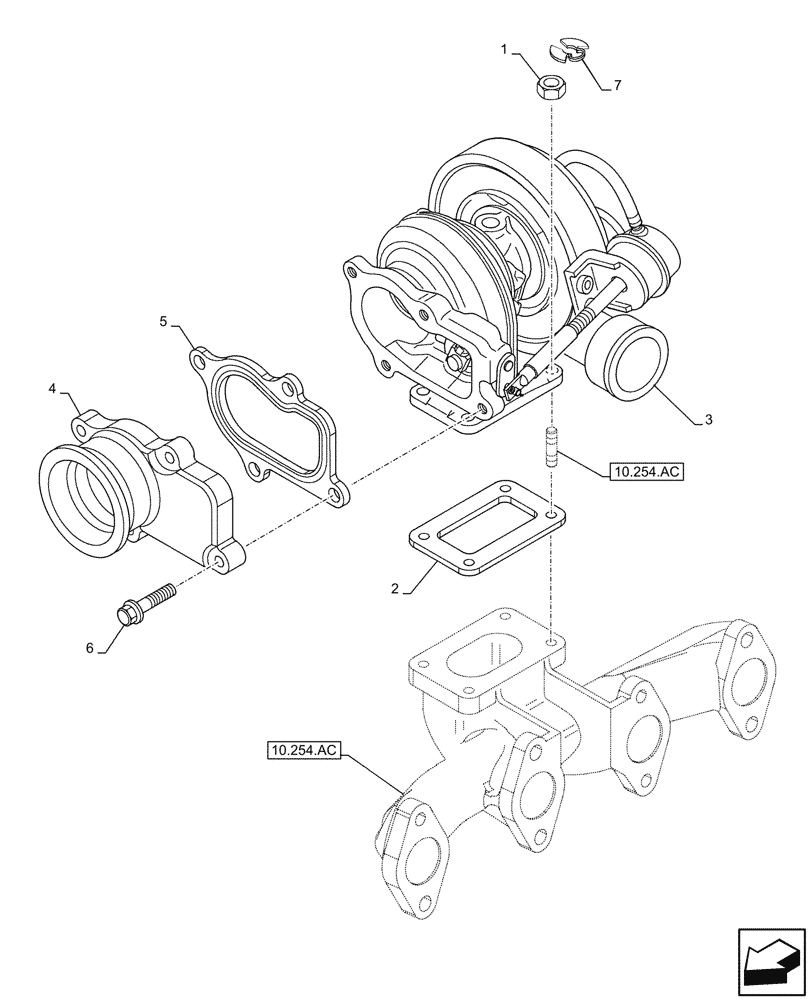 1
7
5
4
3
10.254.AC
2
6
10.254.AC