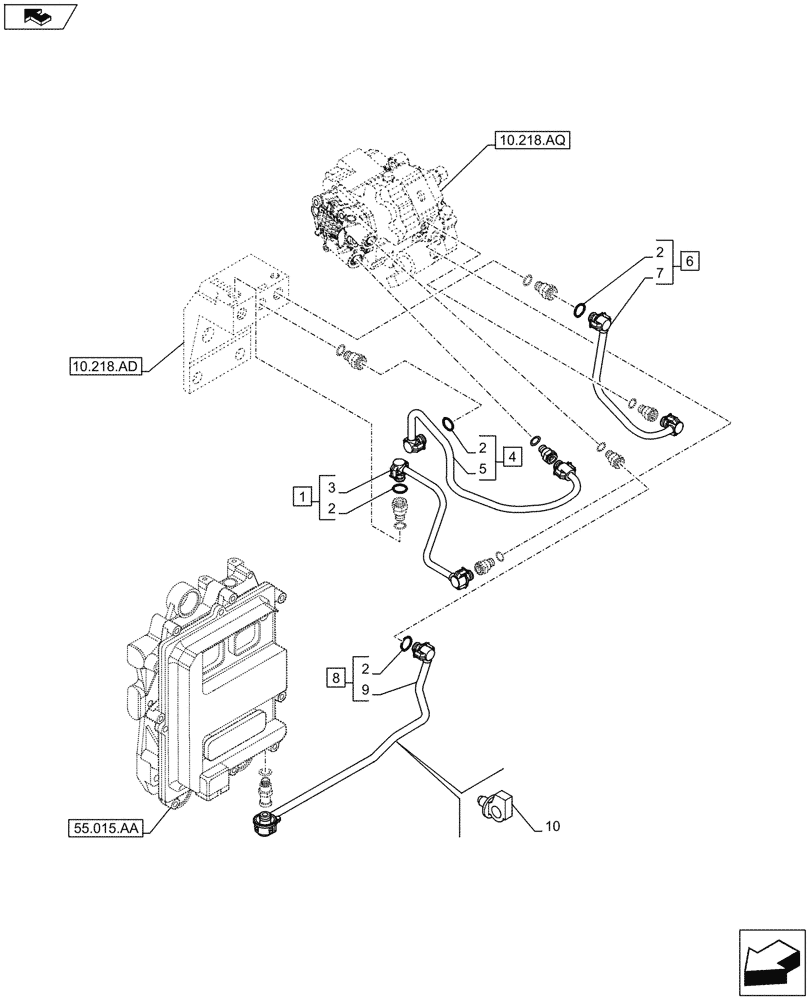 10.218.AQ

2
7
6

10.218.AD

2
5
4

1
3
2

8
2
9

55.015.AA

10