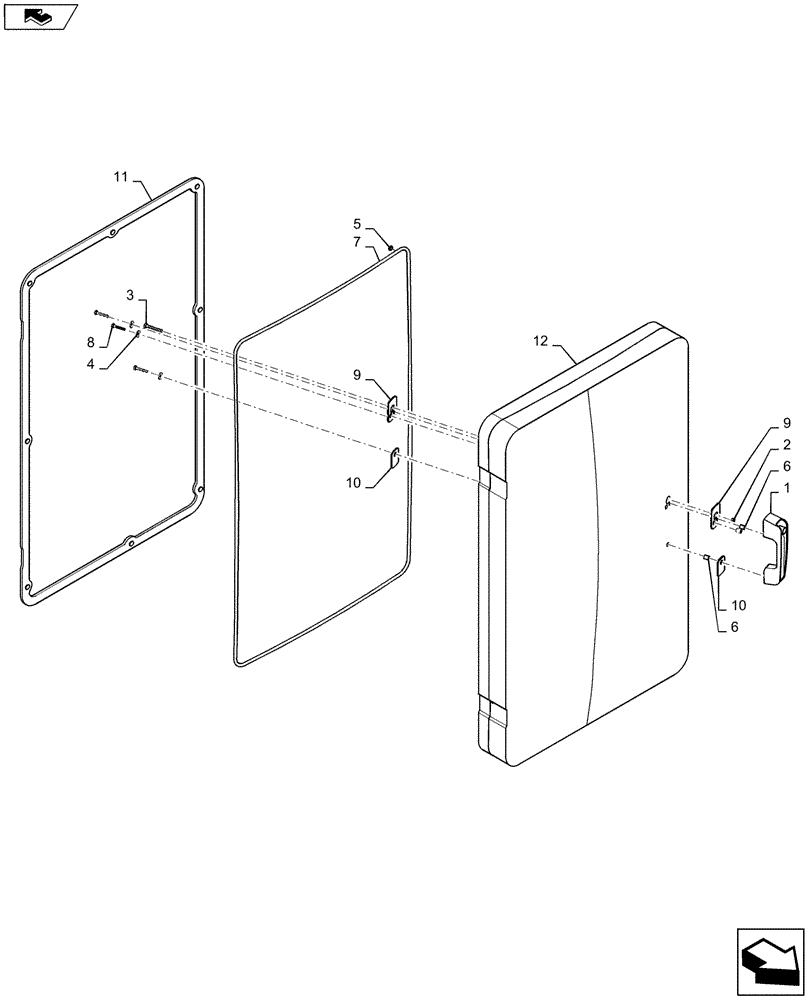 11
5
7
3
8
4
9
10
12
9
2
6
1
10
6