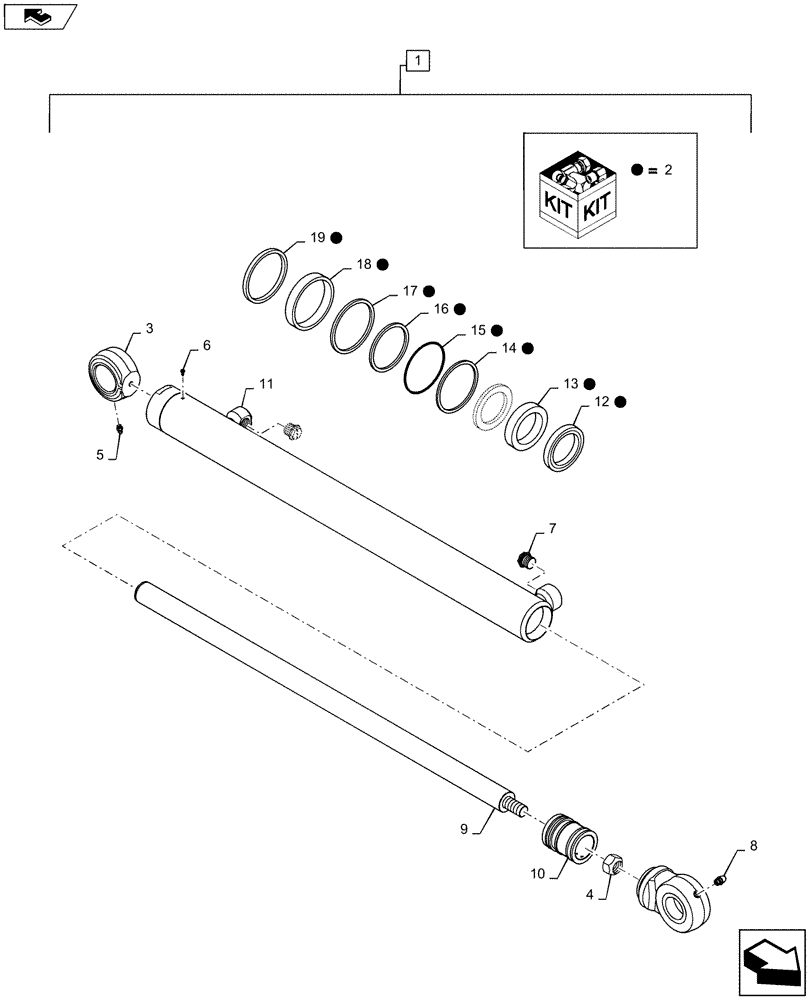 1

KIT KIT

● = 2

19 ●
18 ●
17 ●
16 ●
15 ●
14 ●
13 ●
12 ●
3
6
11
5
7
9
10
4
8