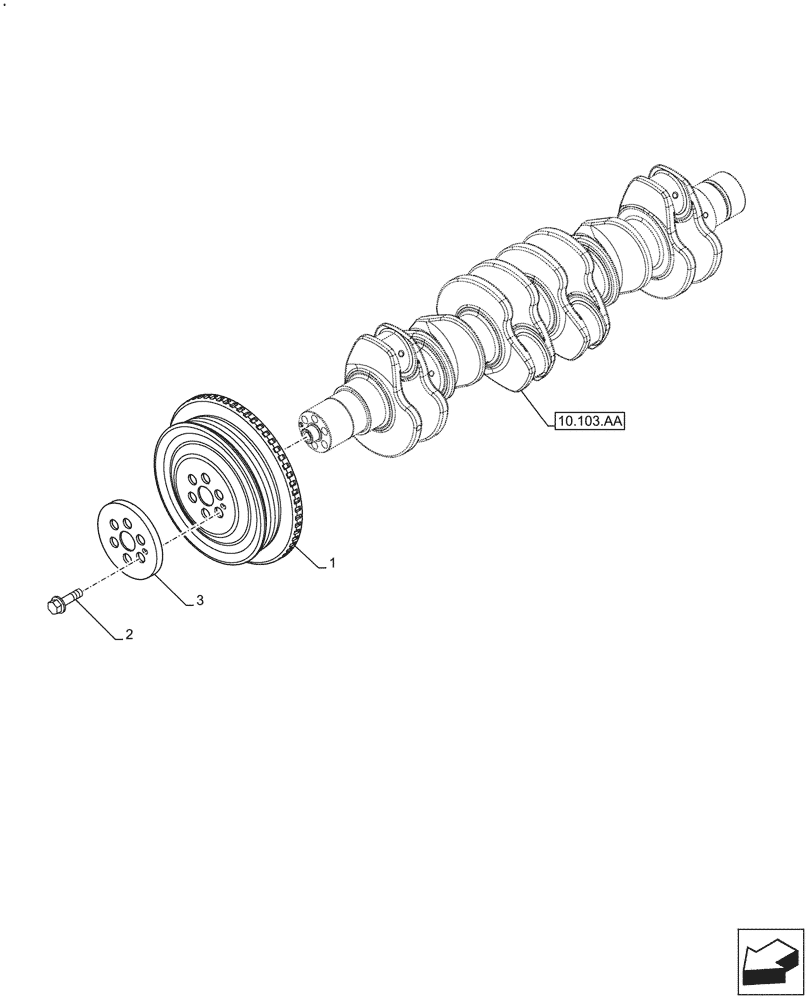 10.103.AA
1
3
2