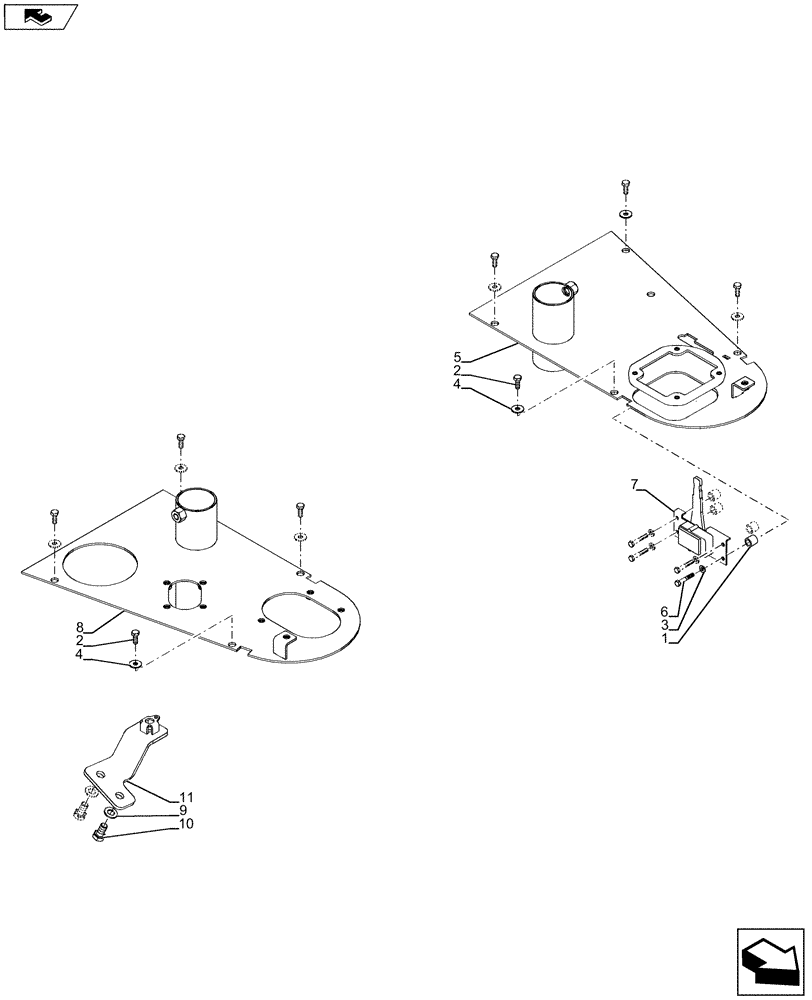 5
2
4
7
6
3
1
8
2
4
11
9
10