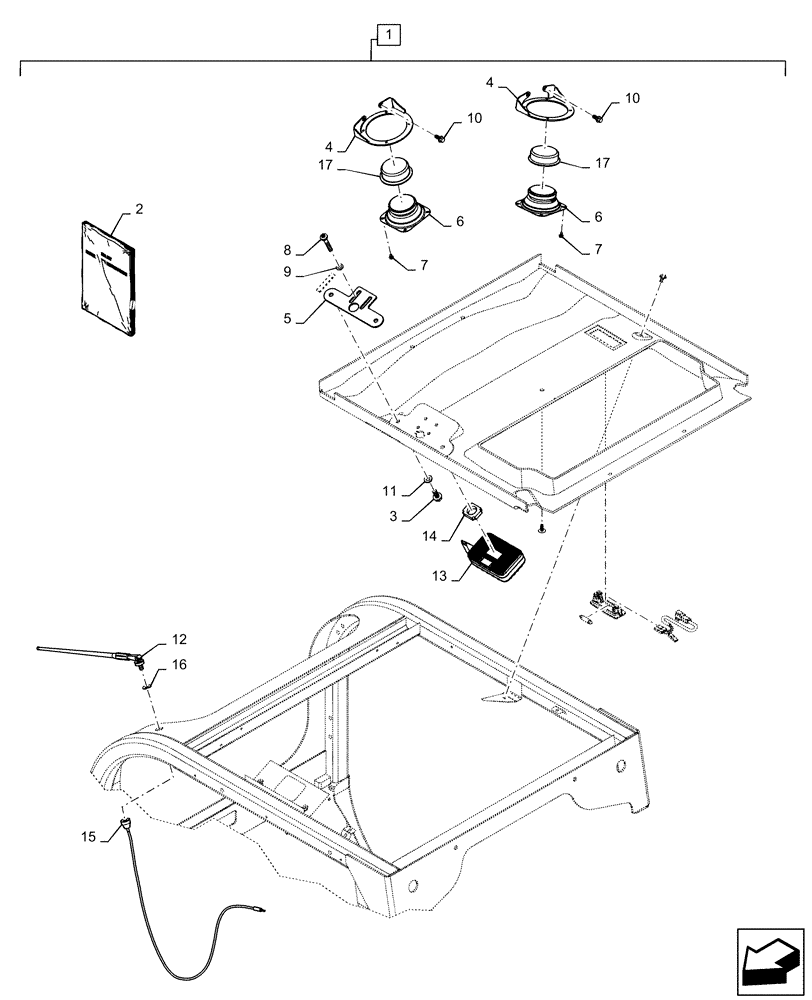 1
4
10
4
10
17
17
2
6
6
8
7
7
9
5
11
3
14
13
12
16
15