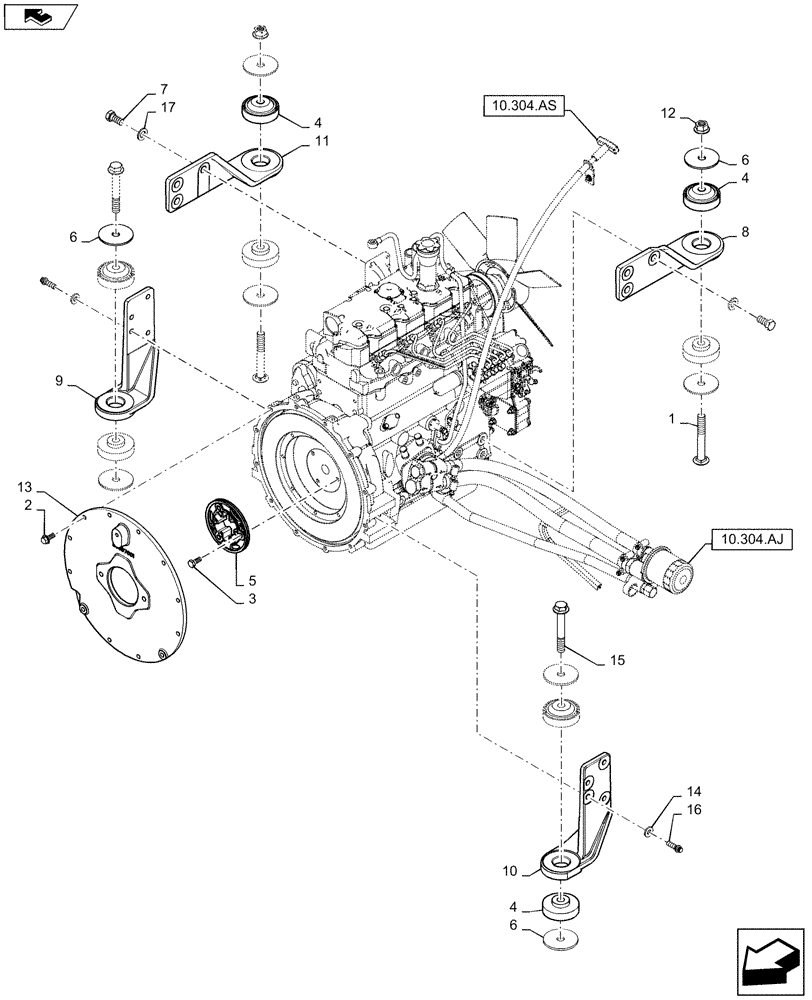 7
17
4
11
10.304.AS
12
6
4
8
6
9
1
13
2
5
3
10.304.AJ
15
14
16
10
4
6