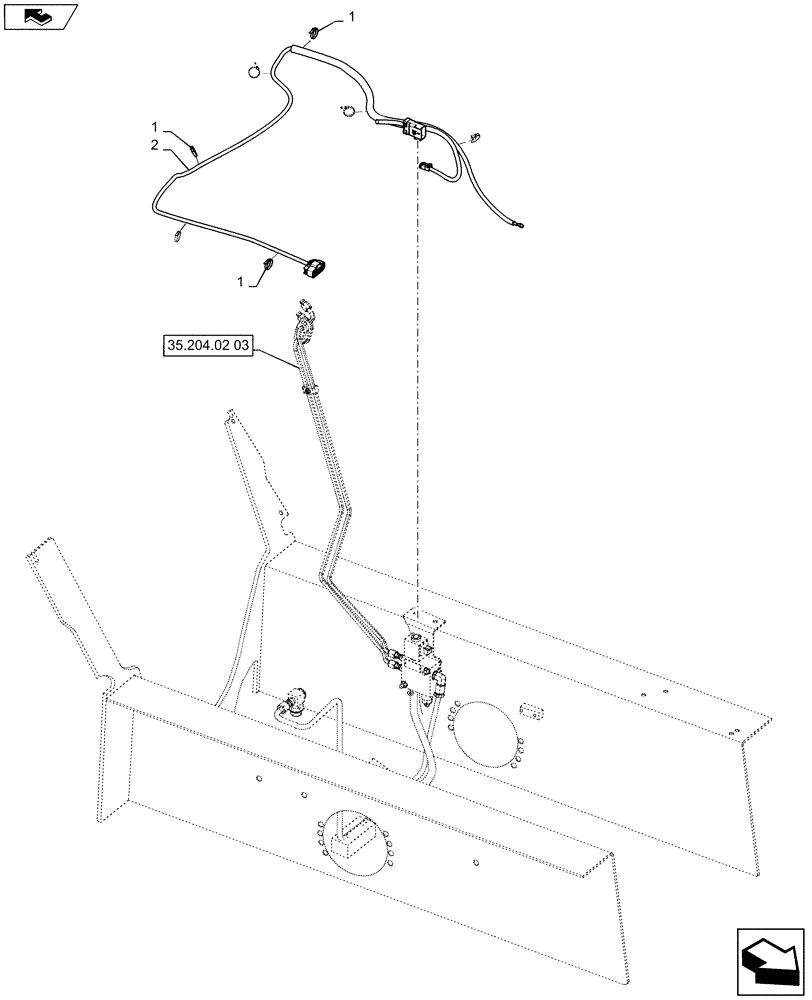 1
1
2
1
35.204.02 03