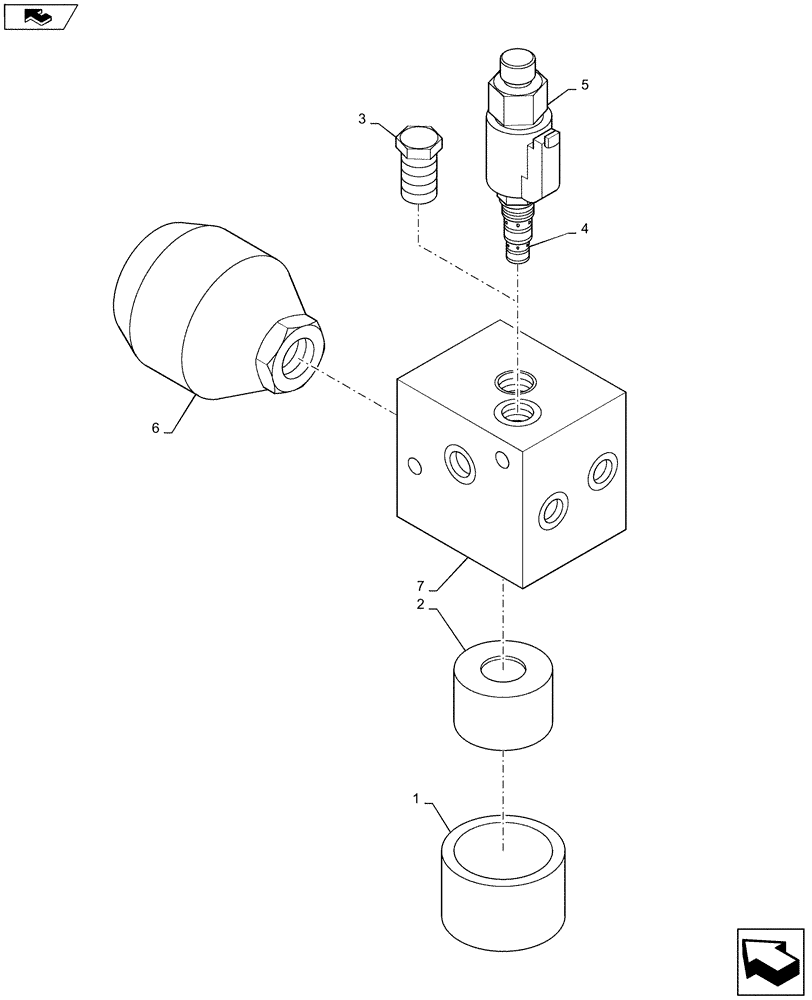 5
3
4
6
7
2
1