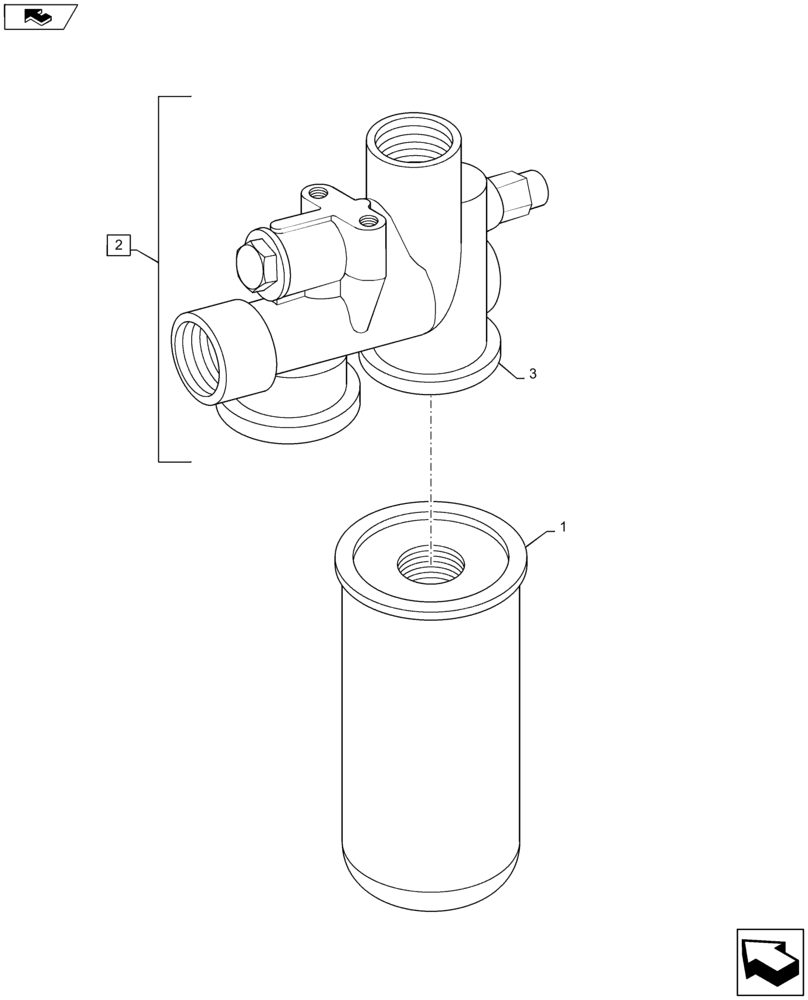 2
3
1