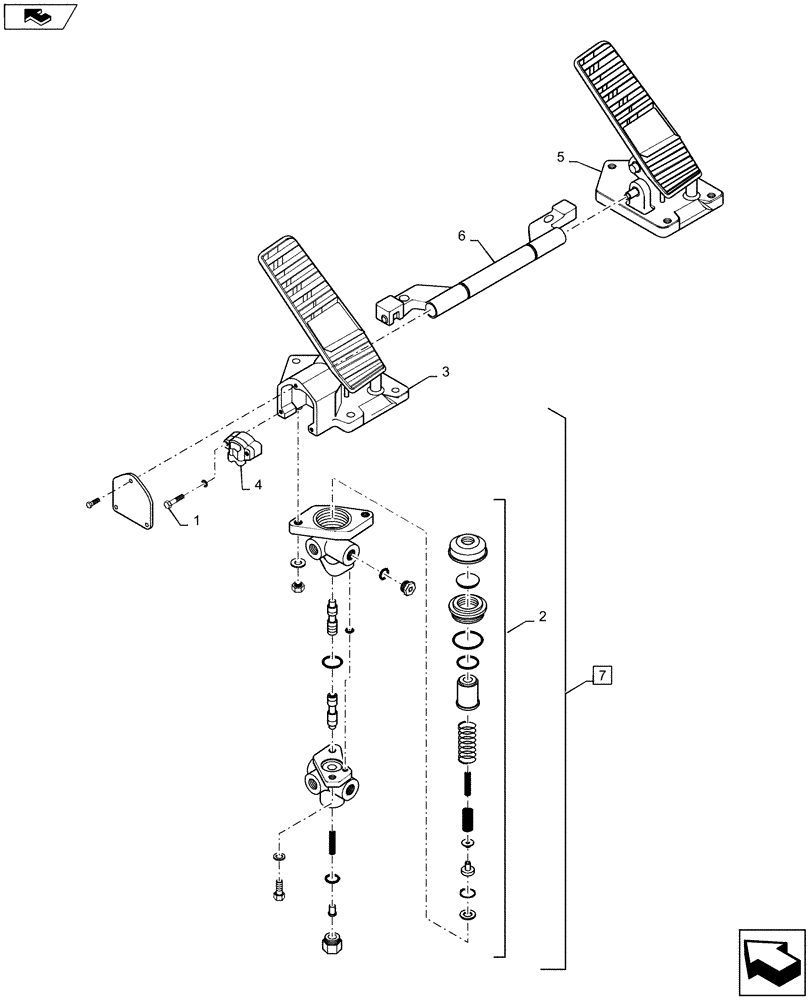 5
6
3
4
1
2
7