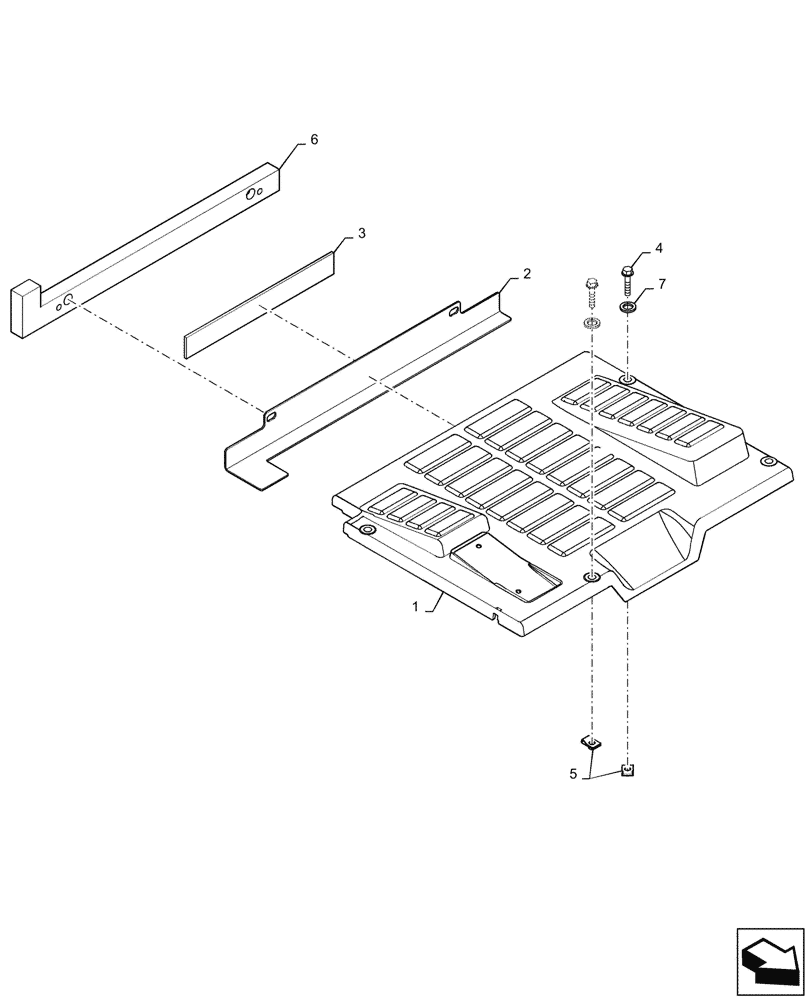 6
3
2
4
7
1
5