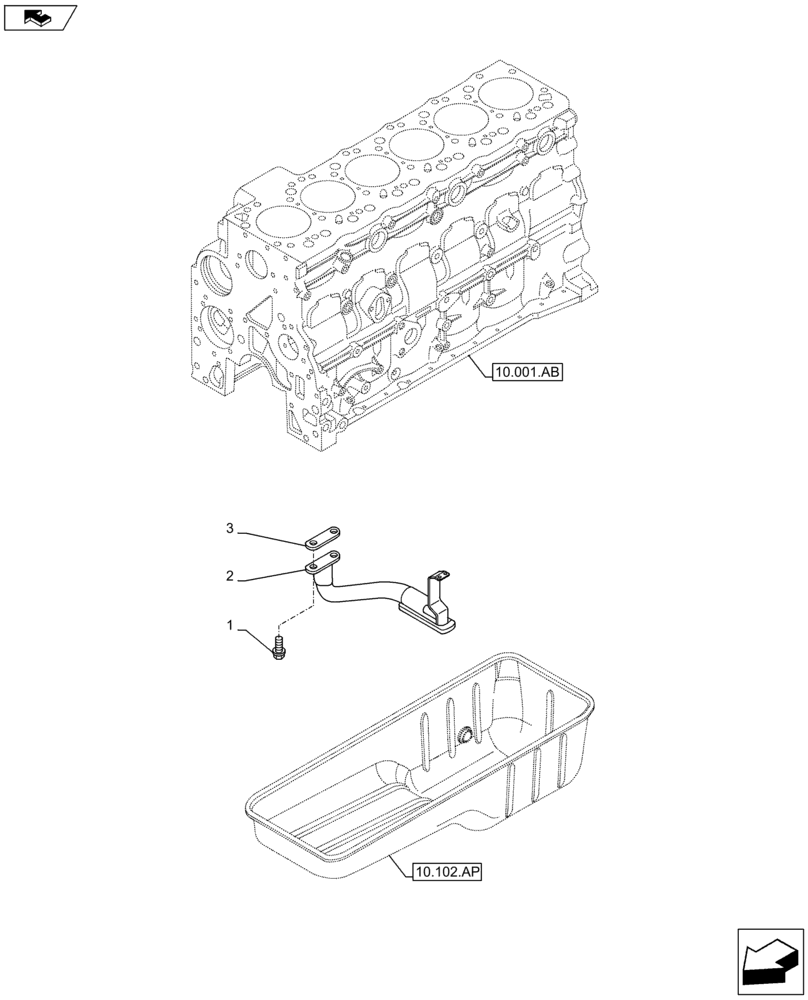 10.001.AB

3

2

1

10.102.AP