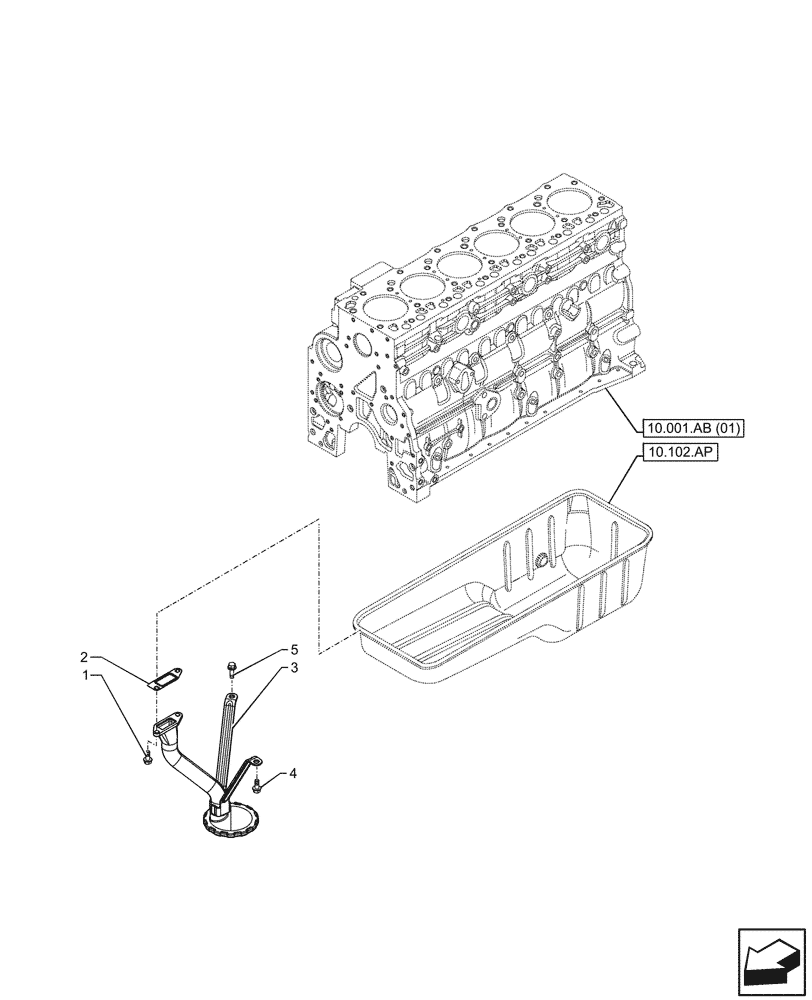 10.001.AB (01)
10.102.AP
2
1
5
3
4