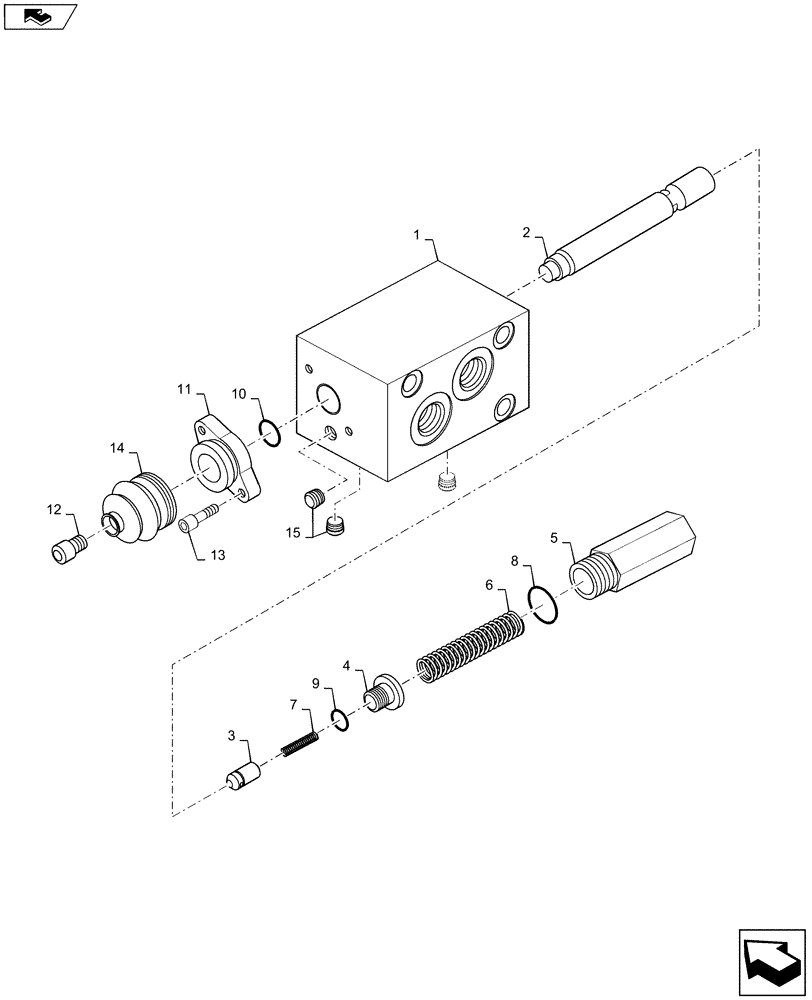 1
2
11
10
14
12
13
15
5
8
6
4
9
7
3