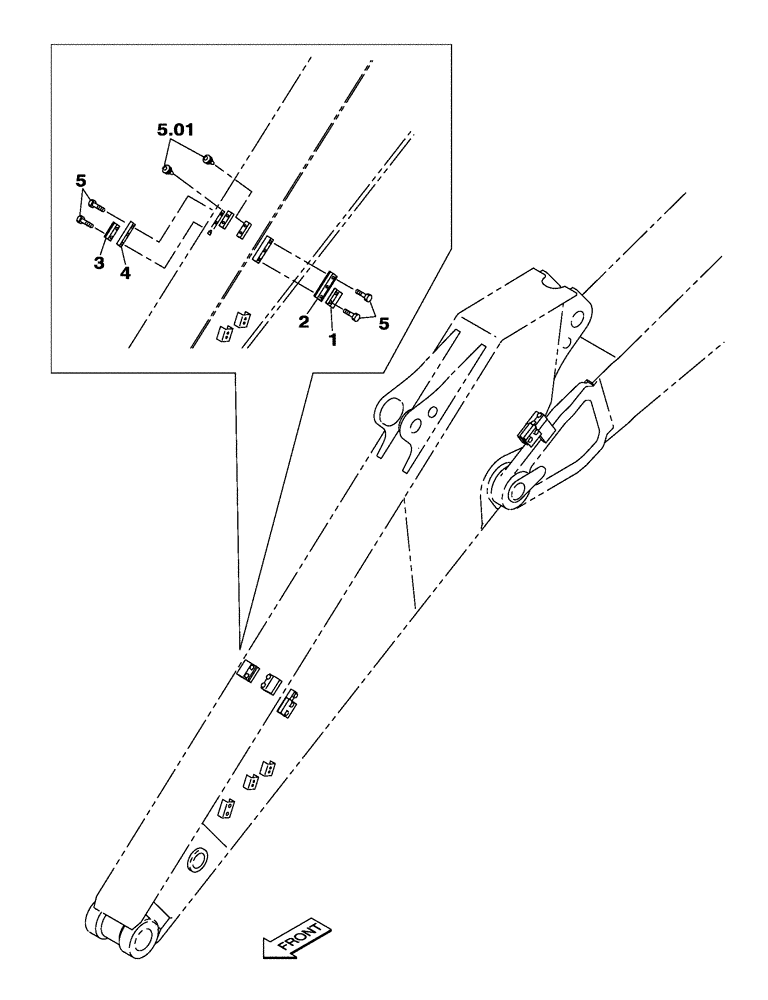 5.01
5
3
4
2
1
5
FRONT