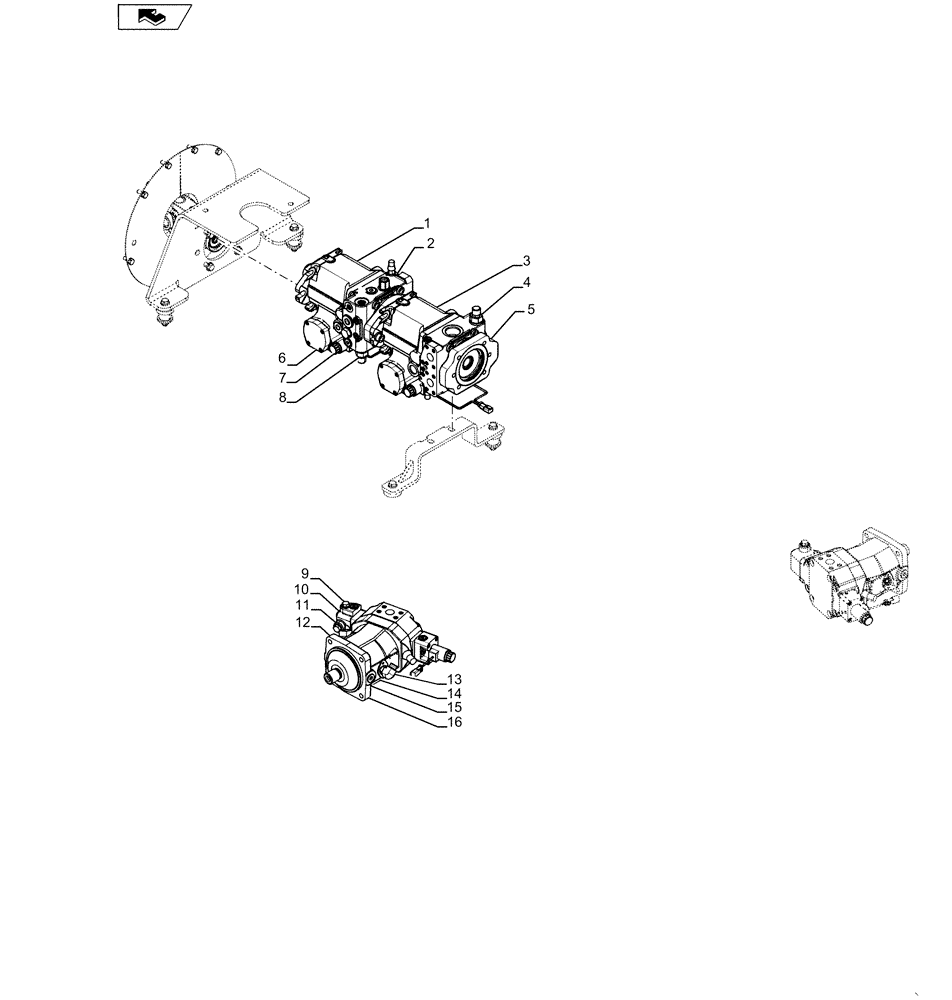 1
2
3
4
5
6
7
8
9
10
11
12
13
14
15
16