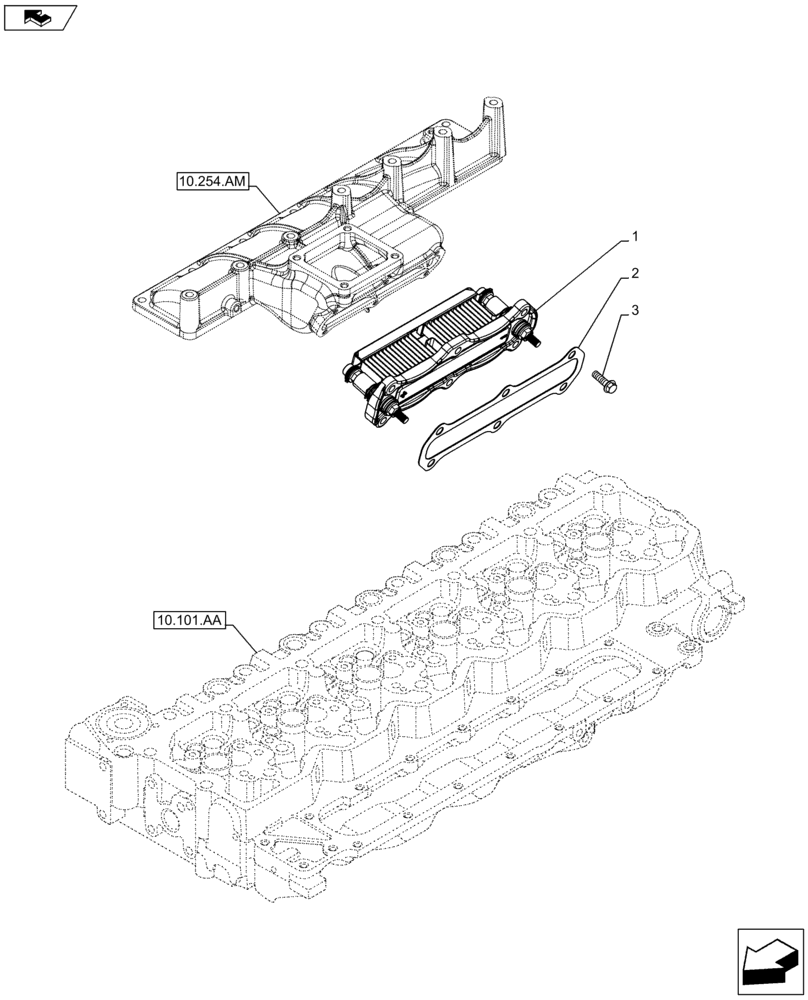 10.254.AM
1
2
3
10.101.AA