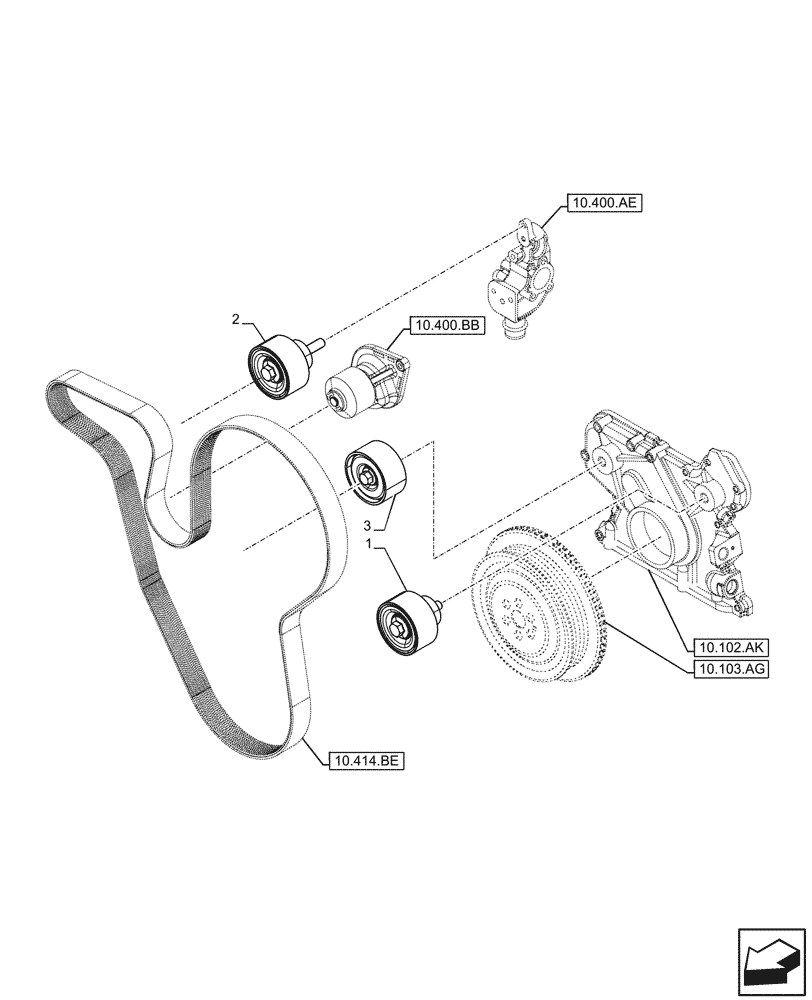 10.400.AE
2
10.400.BB
3
1
10.102.AK
10.103.AG
10.414.BE