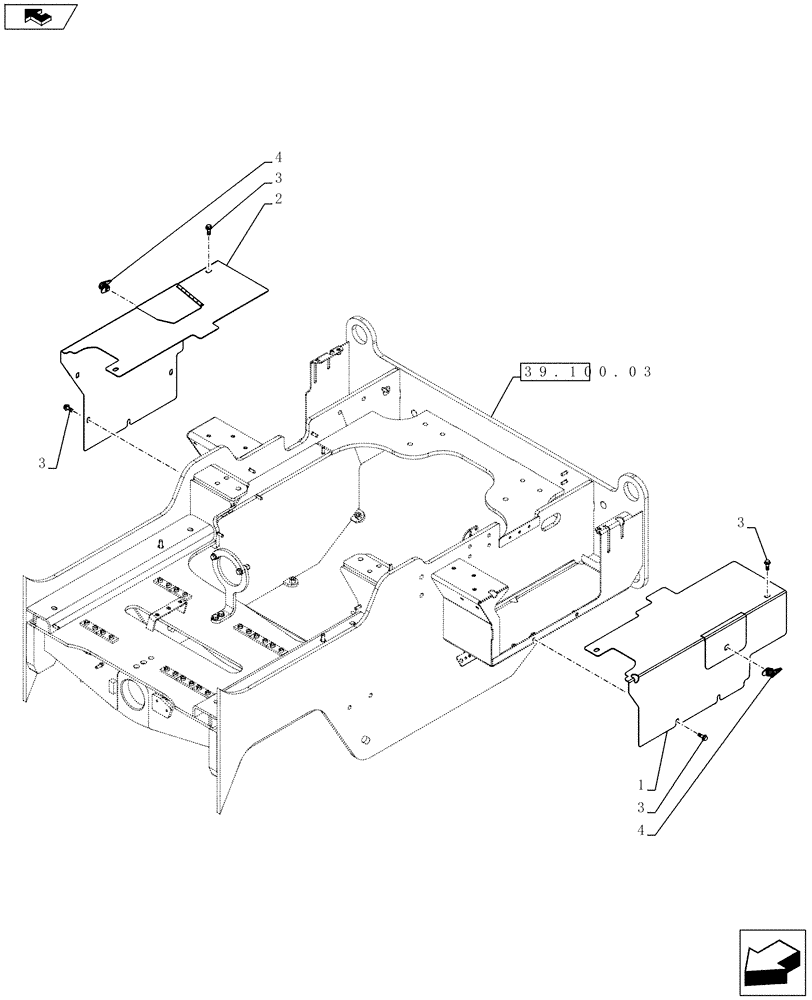 4
3
2
39.100.03
3
3
1
3
4