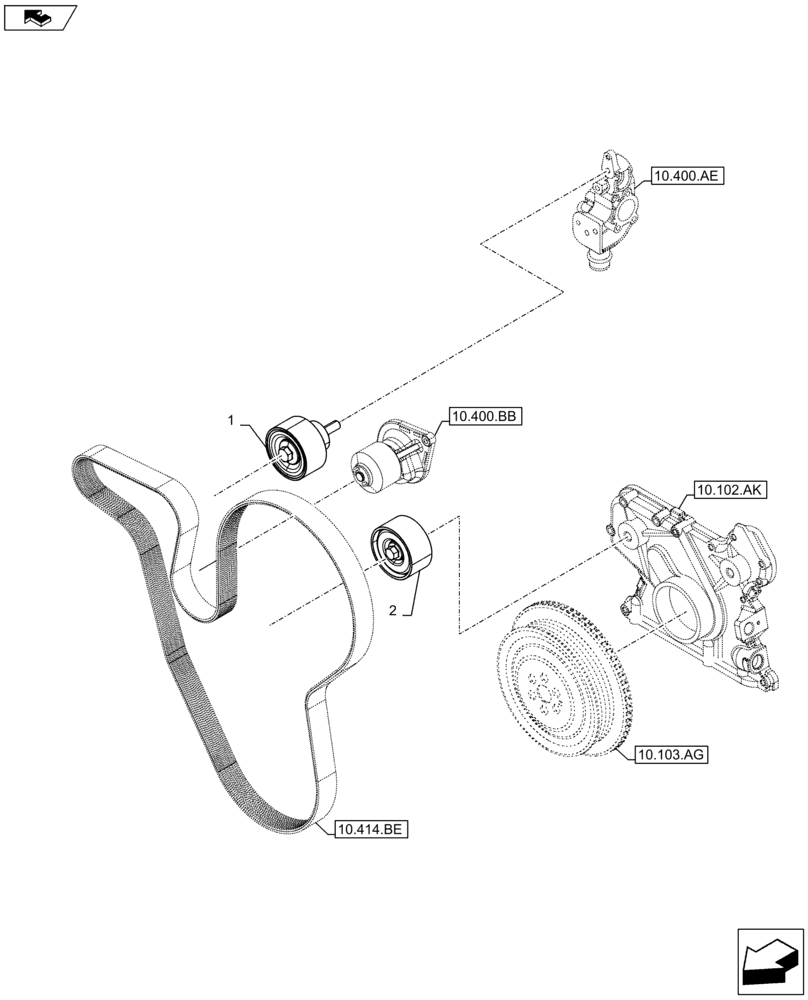 10.400.AE

1

10.400.BB

10.102.AK

2

10.103.AG

10.414.BE