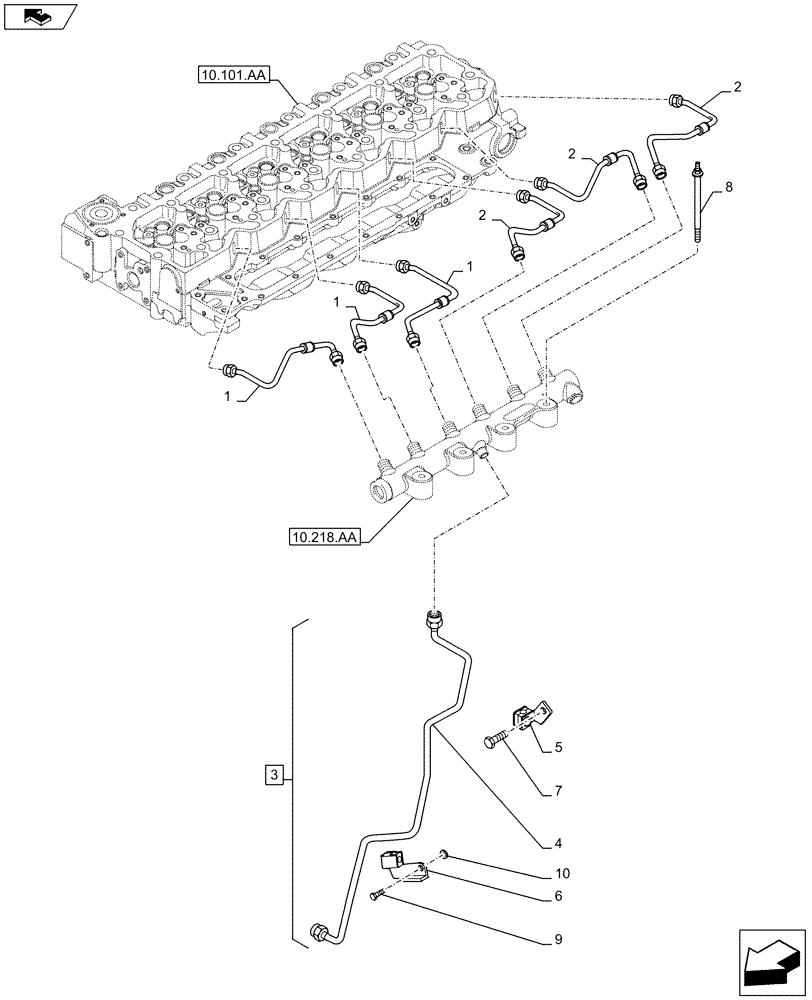 10.101.AA

2

2

8

2

1

1

1

10.218.AA

3

5

7

4

10

6

9