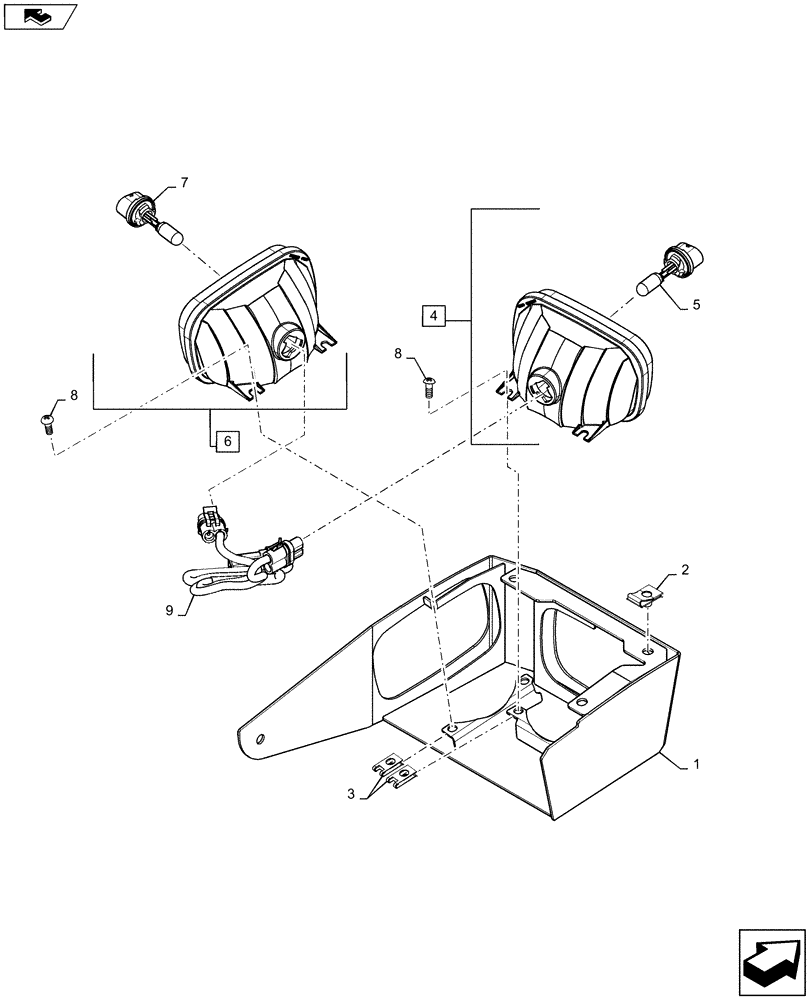 7
4
5
8
8
6
9
2
1
3