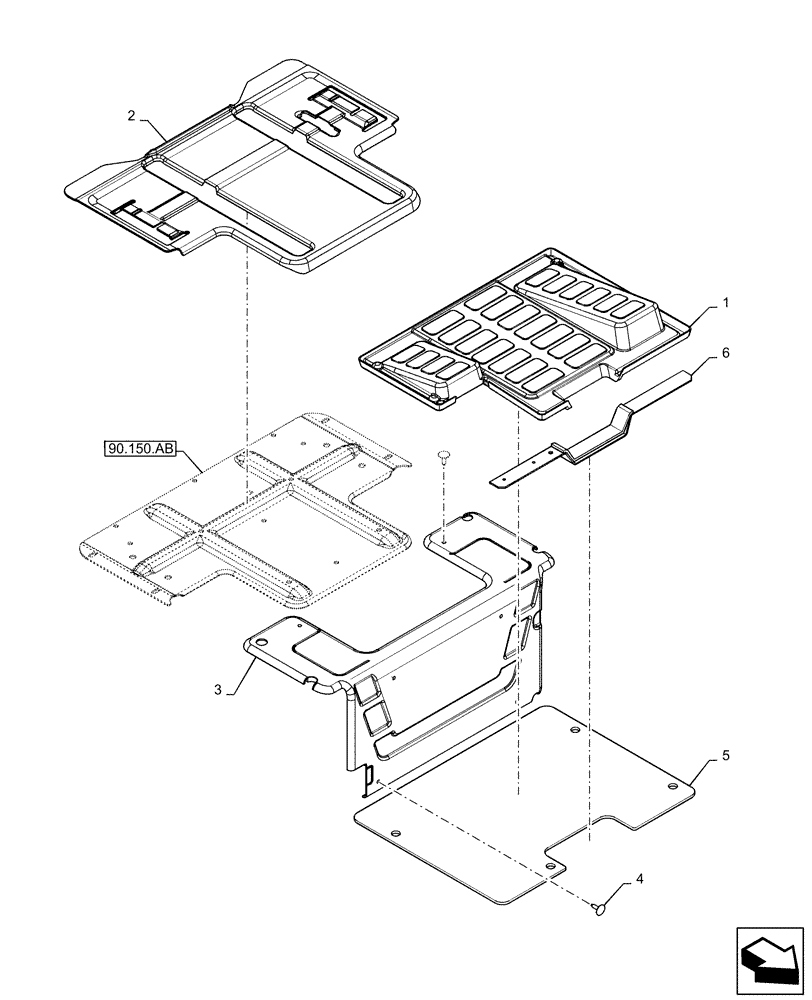 2

1

6

90.150.AB

3

5

4