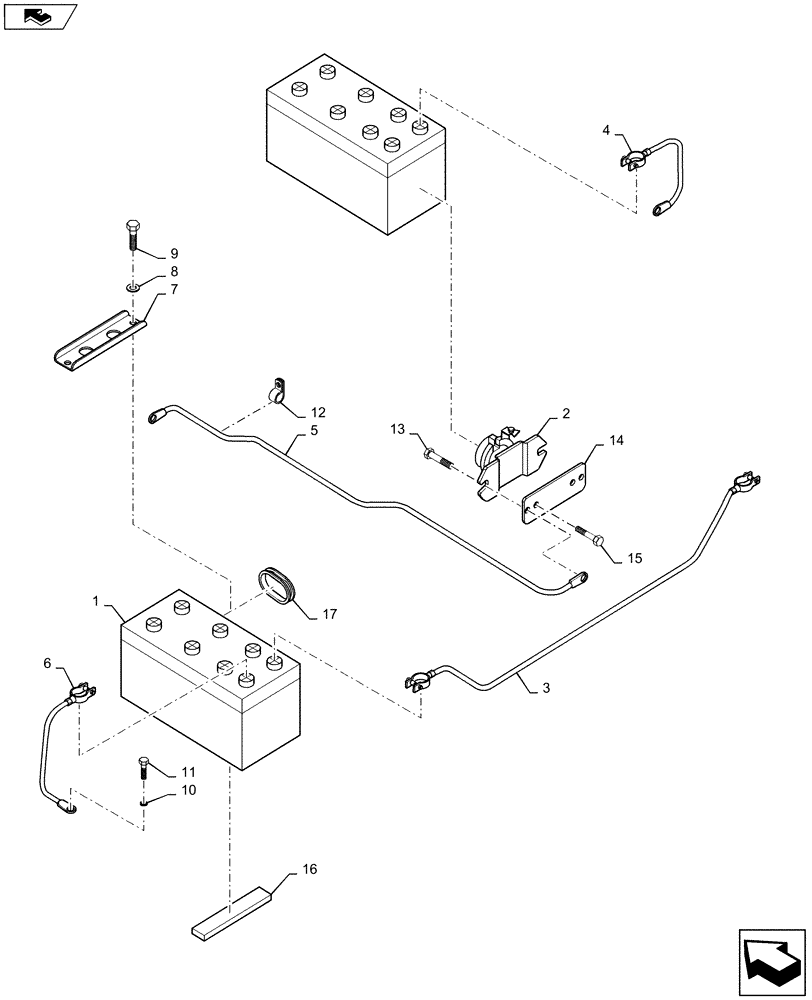 4
9
8
7
12
5
13
2
14
15
1
17
6
3
11
10
16