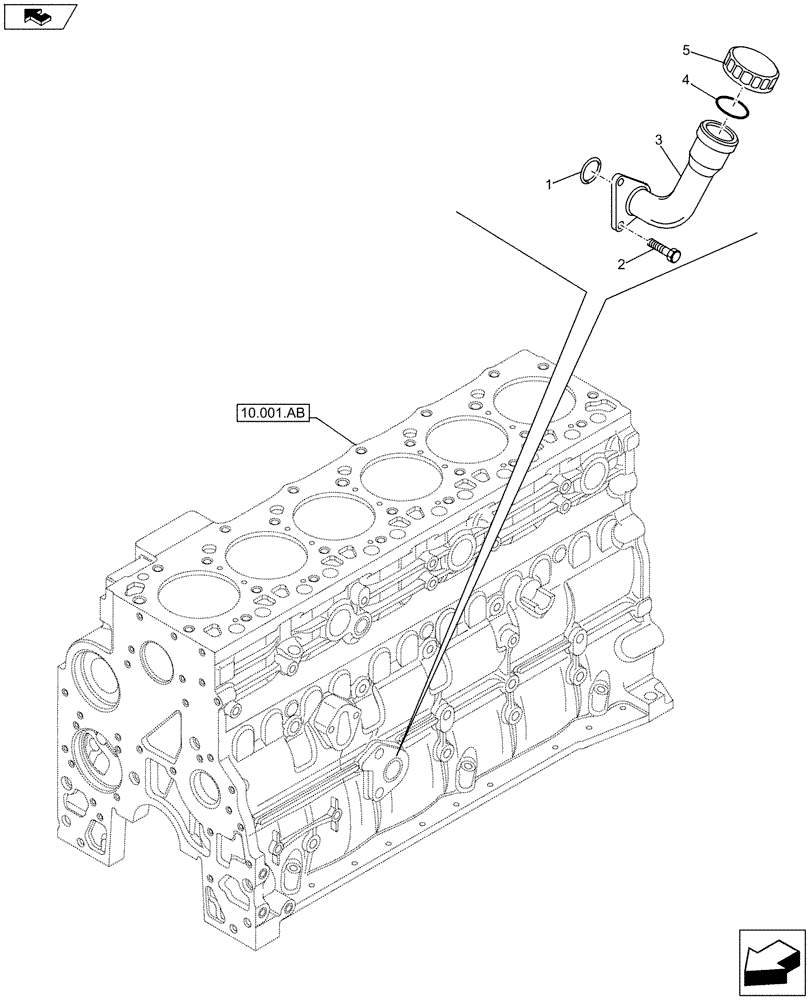 5
4
3
1
2
10.001.AB