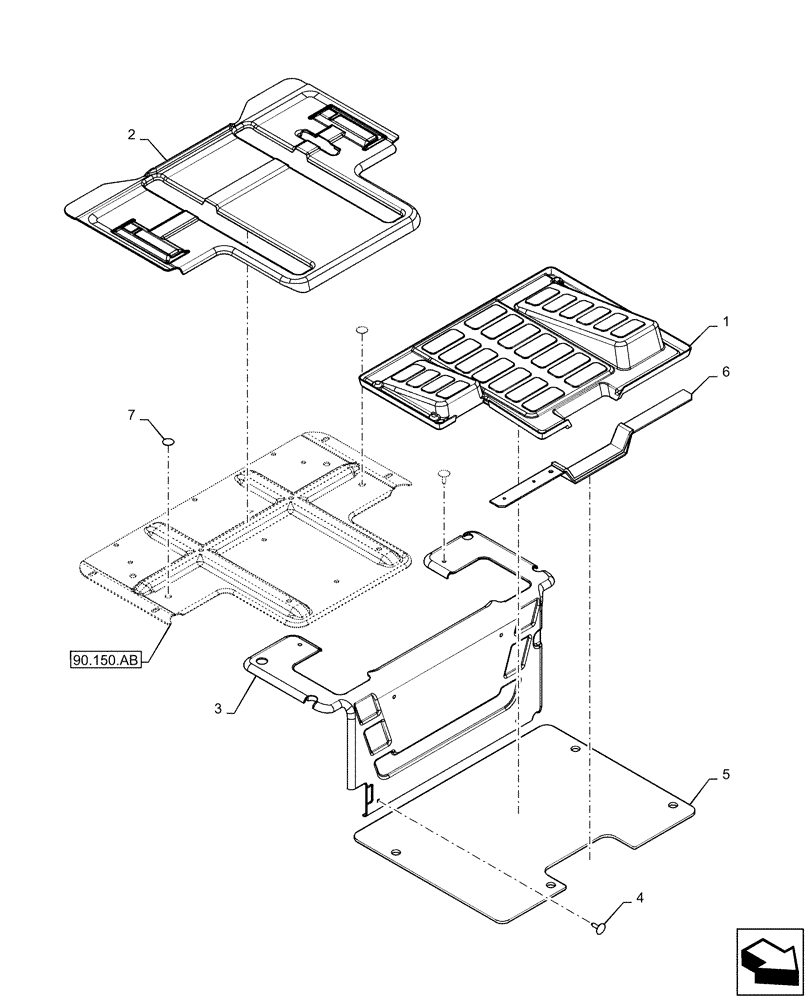 2
1
6
7
90.150.AB
3
5
4