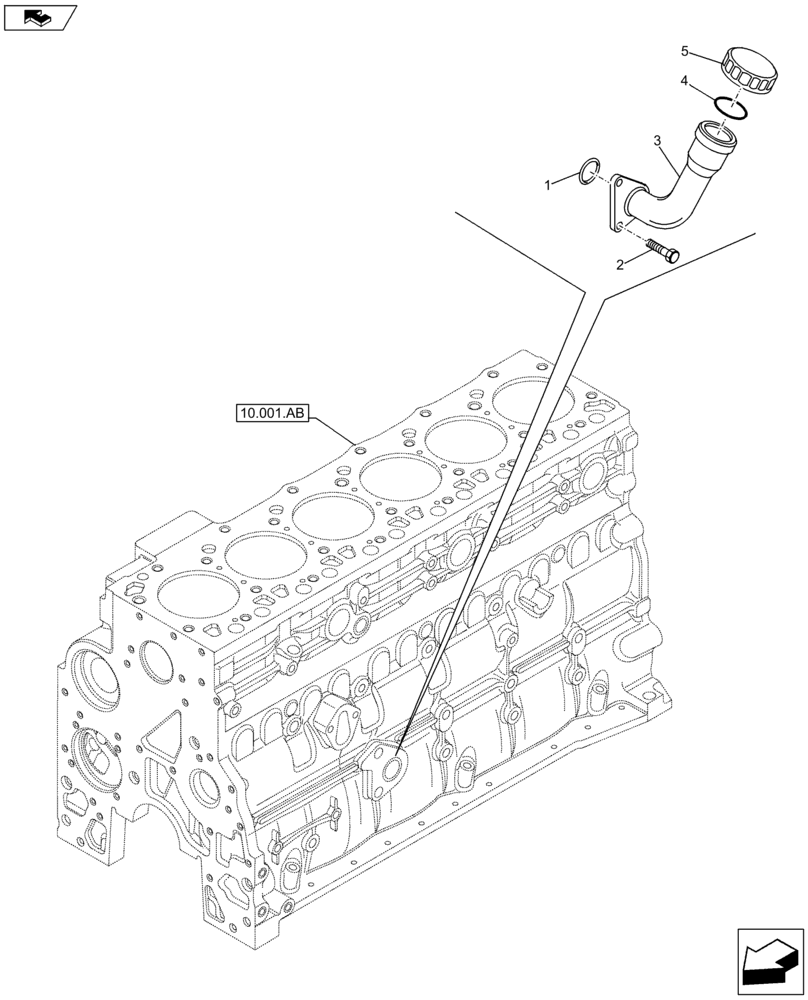 5
4
3
1
2
10.001.AB