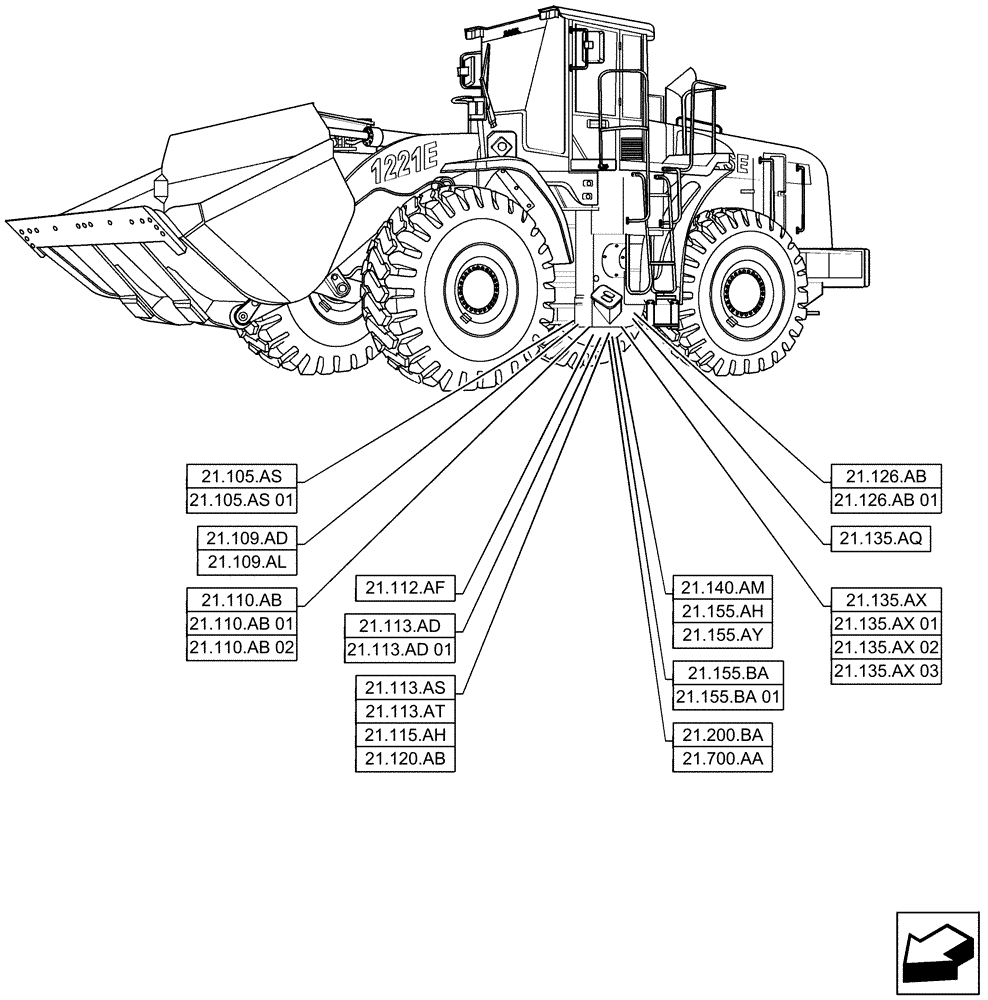 1221E

21.105.AS
21.105.AS 01

21.109.AD
21.109.AL

21.110.AB
21.110.AB 01
21.110.AB 02

21.112.AF

21.113.AD
21.113.AD 01

21.113.AS
21.113.AT
21.115.AH
21.120.AB

21.140.AM
21.155.AH
21.155.AY

21.155.BA
21.155.BA 01

21.200.BA
21.700.AA

21.126.AB
21.126.AB 01

21.135.AQ

21.135.AX
21.135.AX 01
21.135.AX 02
21.135.AX 03