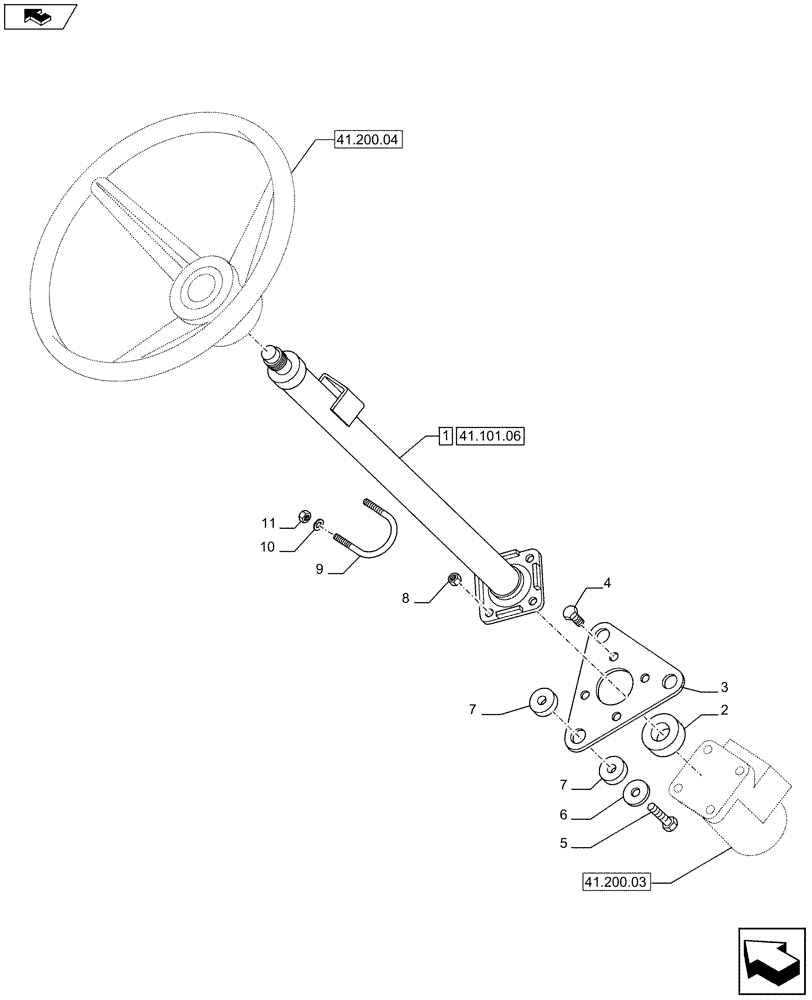 41.200.04

1 41.101.06

11
10
9
8
4
3
2
7
7
6
5

41.200.03