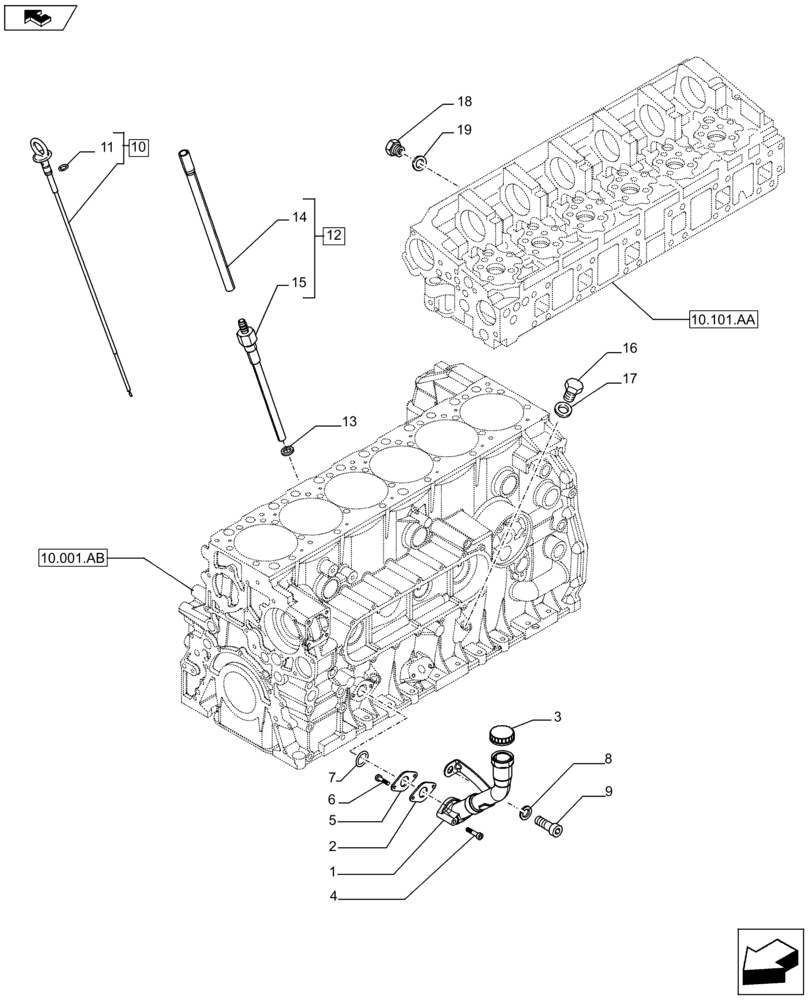 18
19
11
10
14
12
15
10.101.AA
16
17
13
10.001.AB
3
8
9
7
6
5
2
1
4