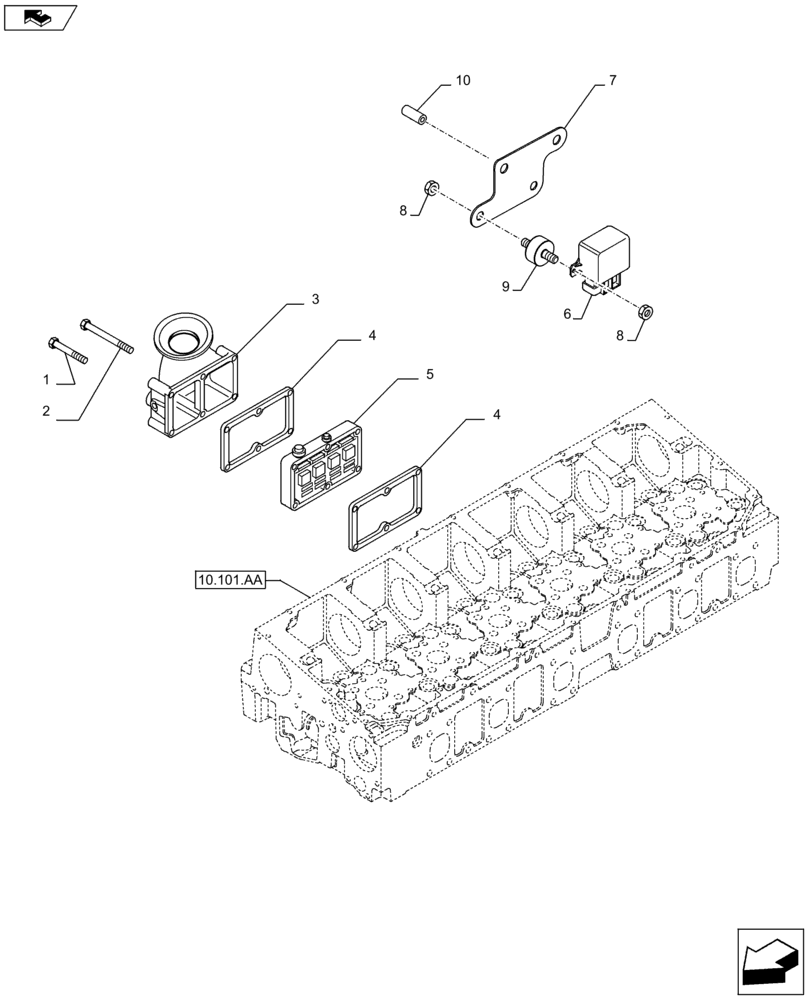 10
7
8
9
6
8
3
4
5
4
1
2
10.101.AA