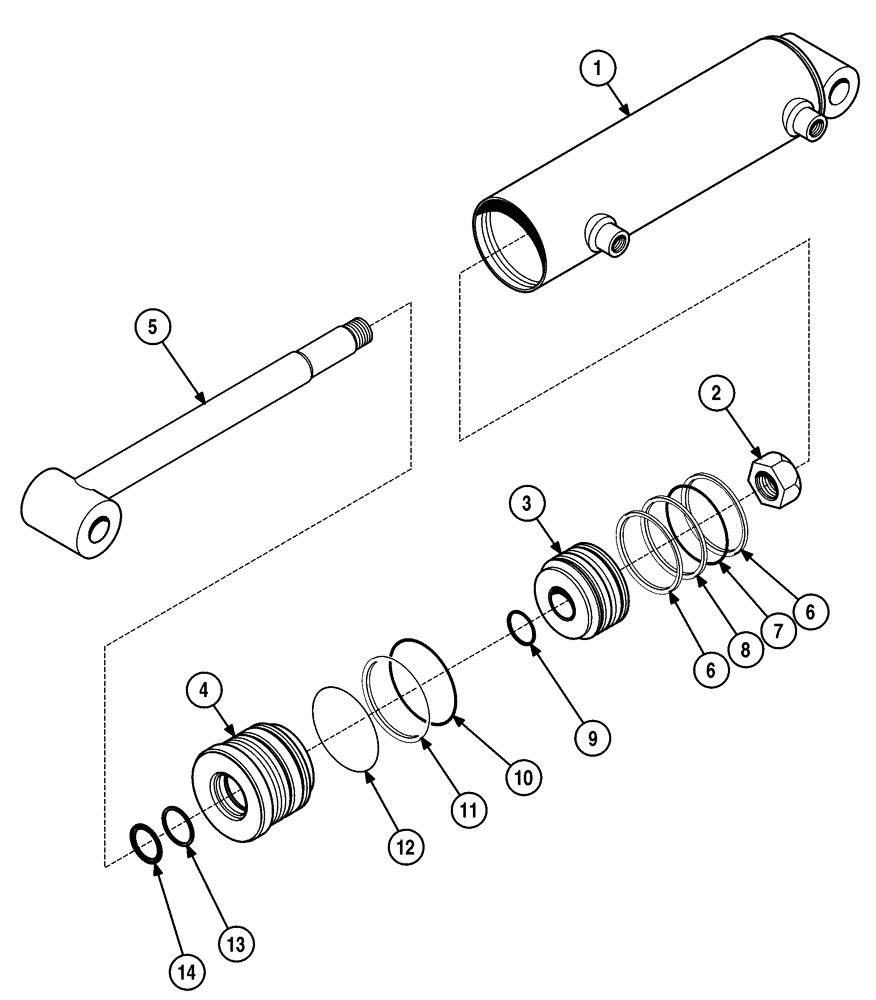 1
5
2
3
6
7
8
6
9
4
10
11
12
13
14