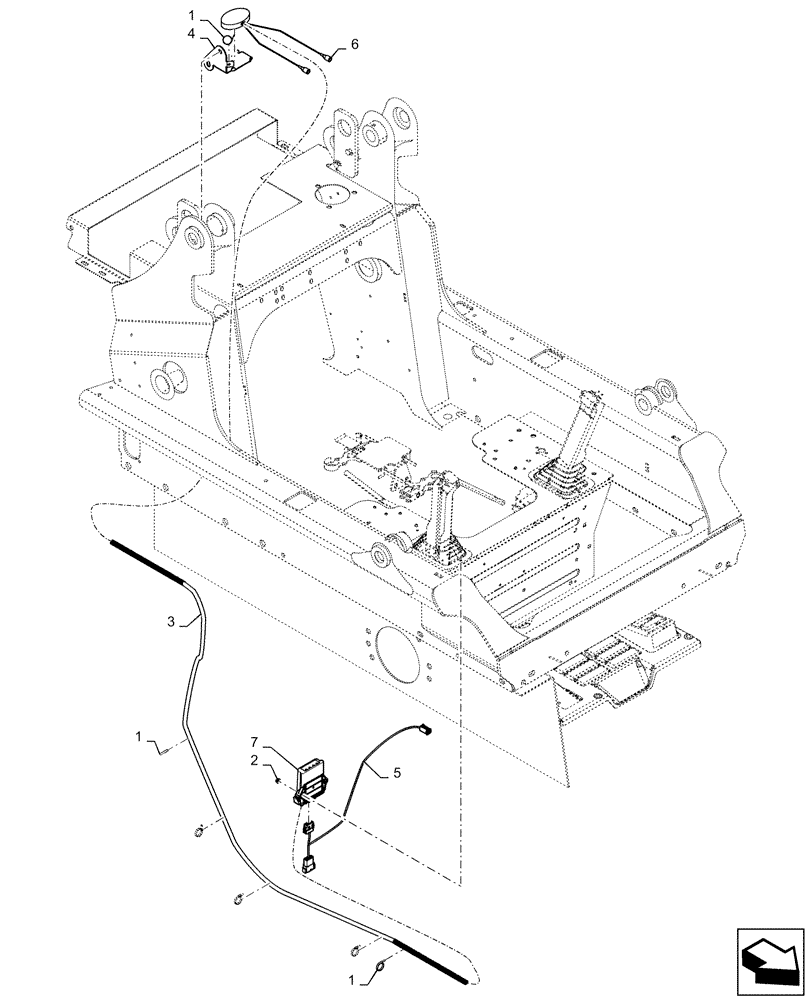 1
4
6
3
1
7
2
5
1