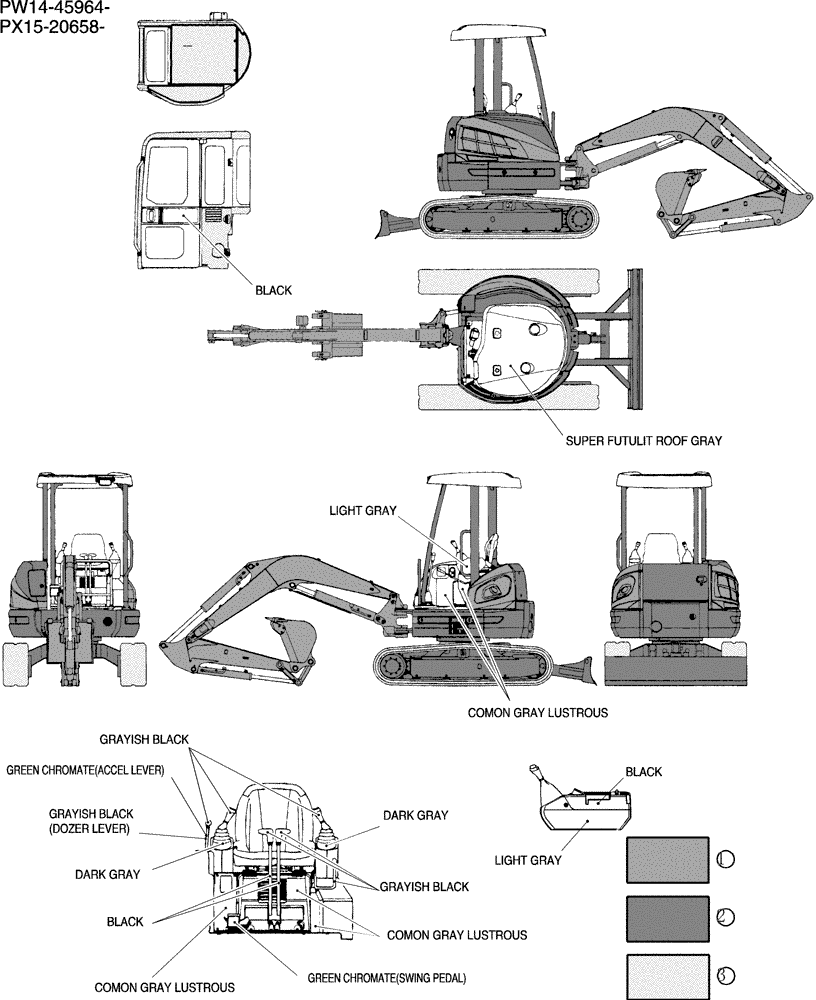 PW14-45964-
PX15-20658-

BLACK

SUPER FUTULIT ROOF GRAY

LIGHT GRAY

COMON GRAY LUSTROUS

GRAYISH BLACK

GREEN CHROMATE(ACCEL LEVER)

GRAYISH BLACK
(DOZER LEVER)

DARK GRAY

BLACK

COMON GRAY LUSTROUS

DARK GRAY

GRAYISH BLACK

COMON GRAY LUSTROUS

GREEN CHROMATE(SWING PEDAL)

BLACK

LIGHT GRAY

1

2

3