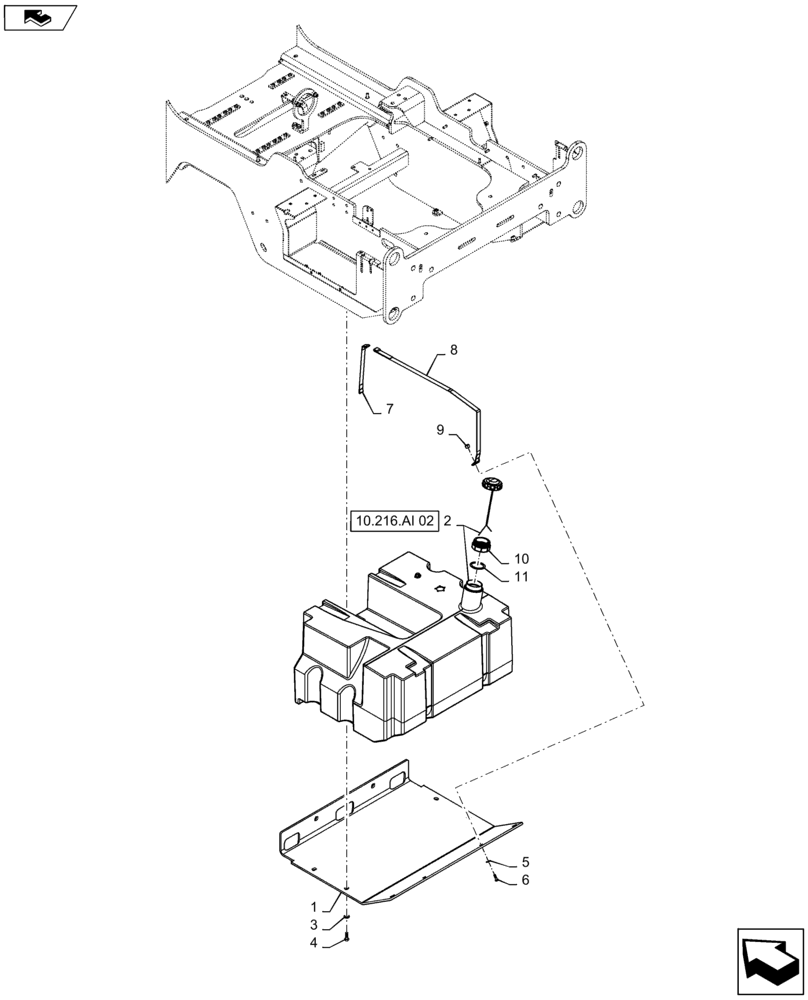 8
7
9
10.216.AI 02
2
10
11
5
6
1
3
4