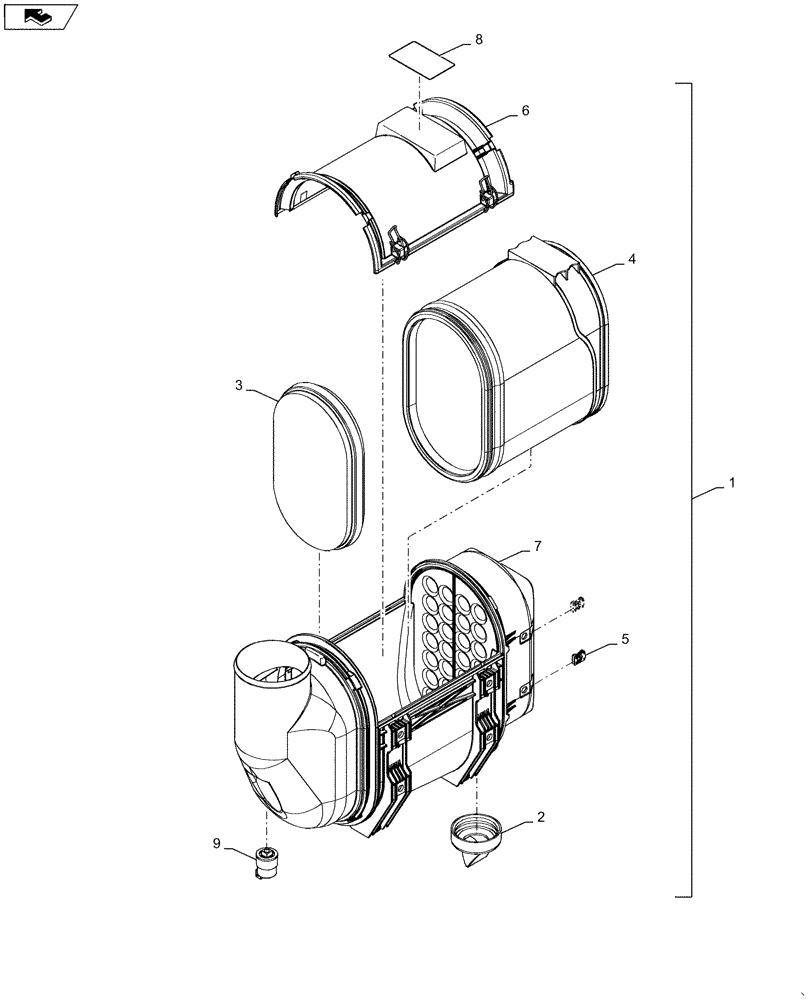 8
6
4
3
1
7
5
2
9