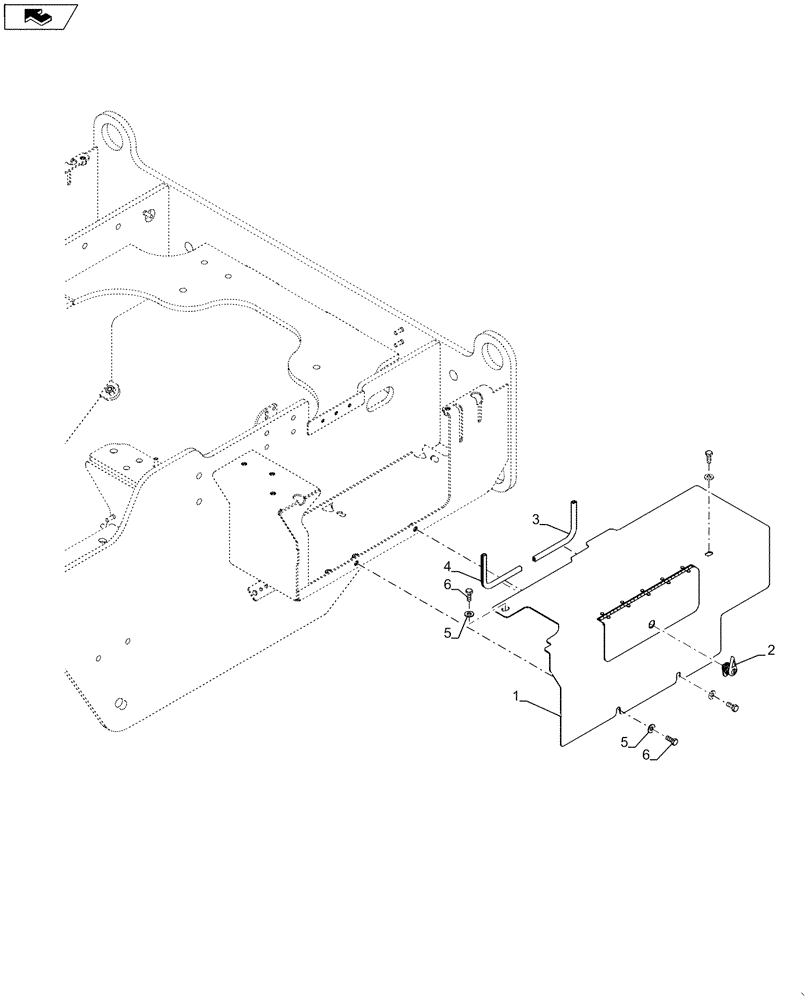 3
4
6
5
2
1
5
6