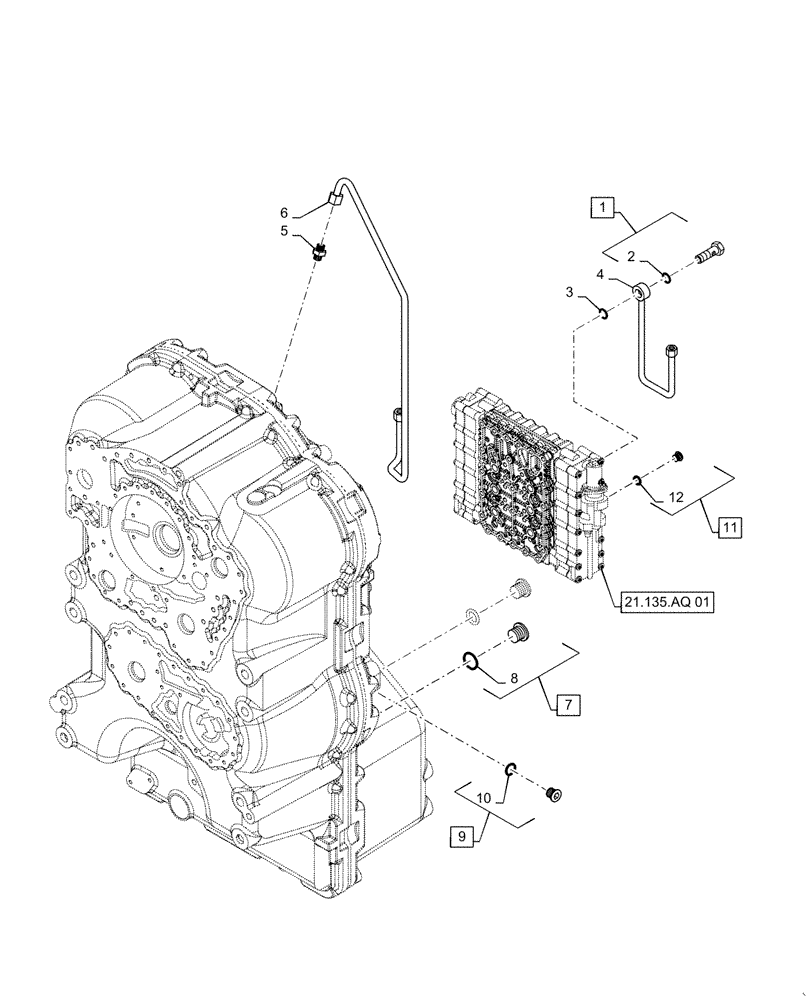 6
5
1
2
4
3
12
11
21.135.AQ 01
8
7
10
9