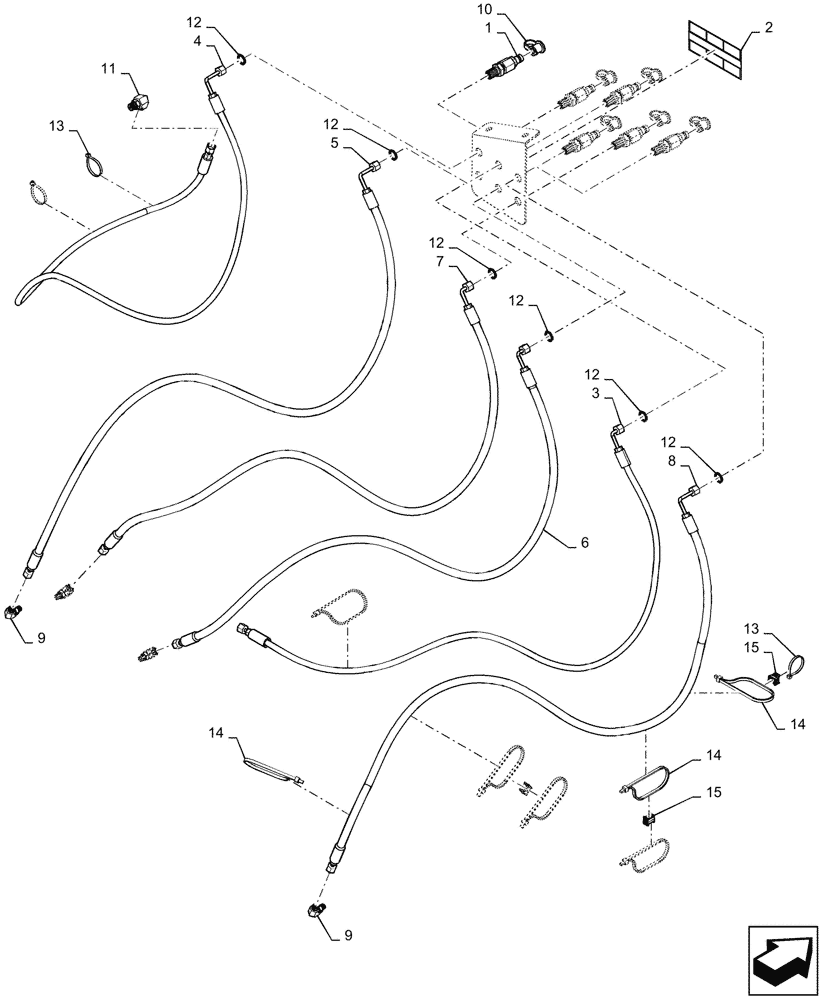 12
4
10
1
2
11
13
12
5
12
7
12
12
3
12
8
6
9
13
15
14
14
14
15
9